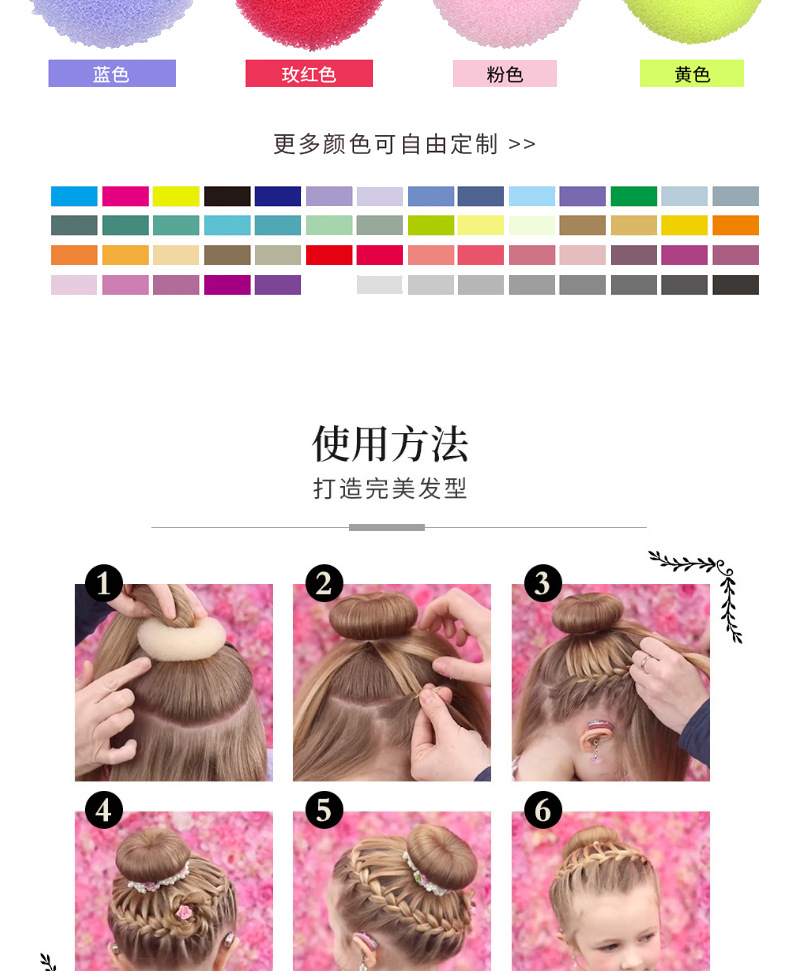 蓝色

玫红色

粉色

黄色

更多颜色可自由定制 >>

使用方法

打造完美发型

1

2

3

4

5

6