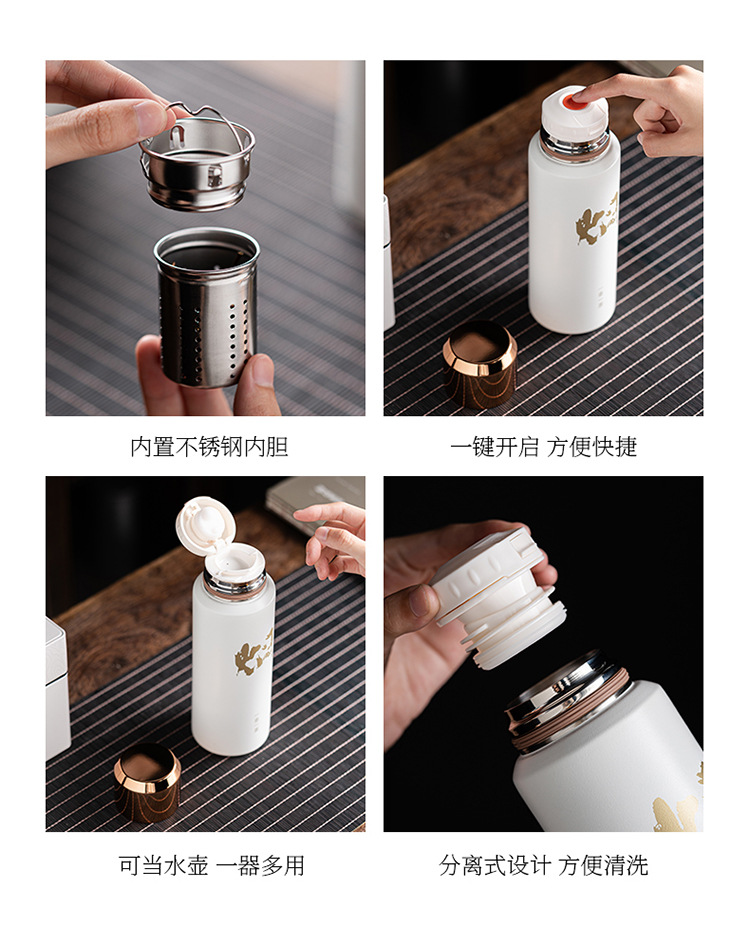 内置不锈钢内胆

一键开启 方便快捷

可当水壶 一器多用

分离式设计 方便清洗