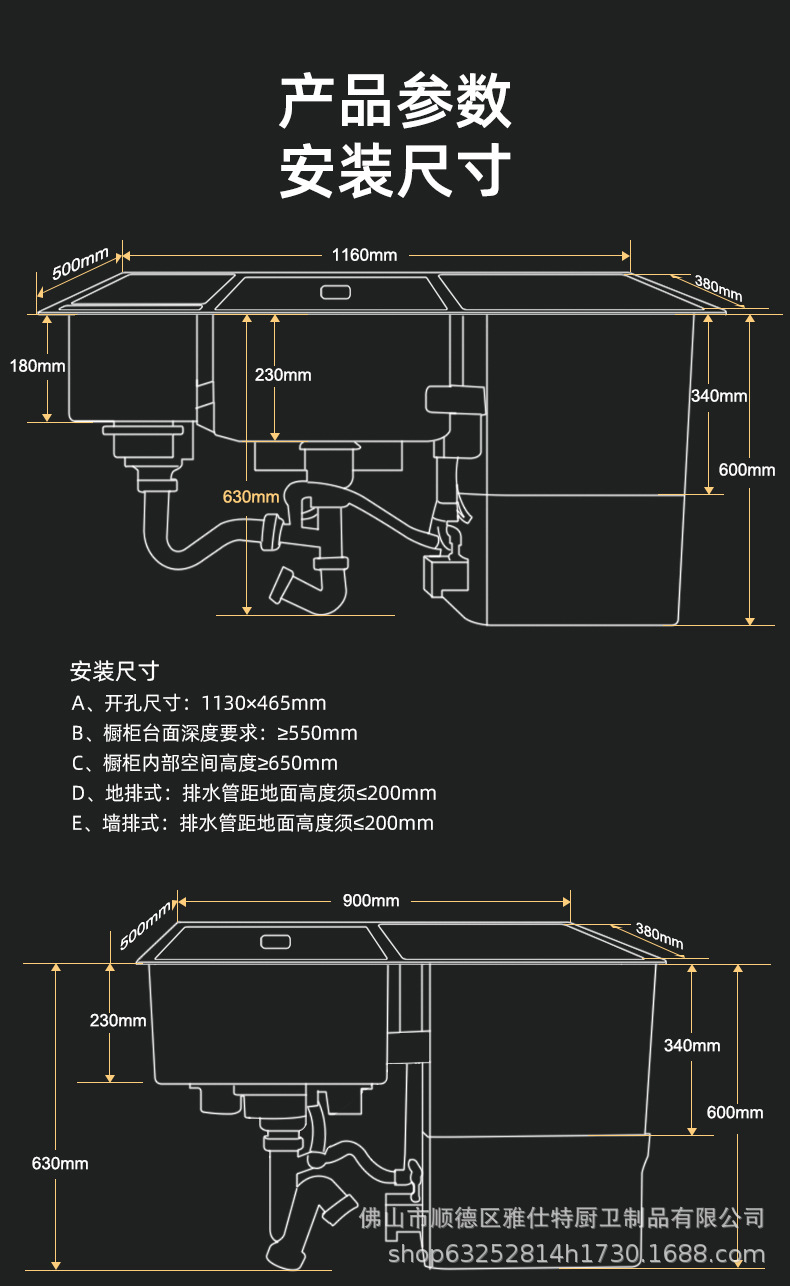 产品参数
安装尺寸

500mm
1160mm
380mm
180mm
230mm
340mm
600mm
630mm

安装尺寸
A、开孔尺寸：1130×465mm
B、橱柜台面深度要求：≥550mm
C、橱柜内部空间高度≥650mm
D、地排式：排水管距地面高度须≤200mm
E、墙排式：排水管距地面高度须≤200mm

500mm
900mm
380mm
230mm
340mm
600mm
630mm

佛山市顺德区雅仕特厨卫制品有限公司
shop63252814h1730.1688.com