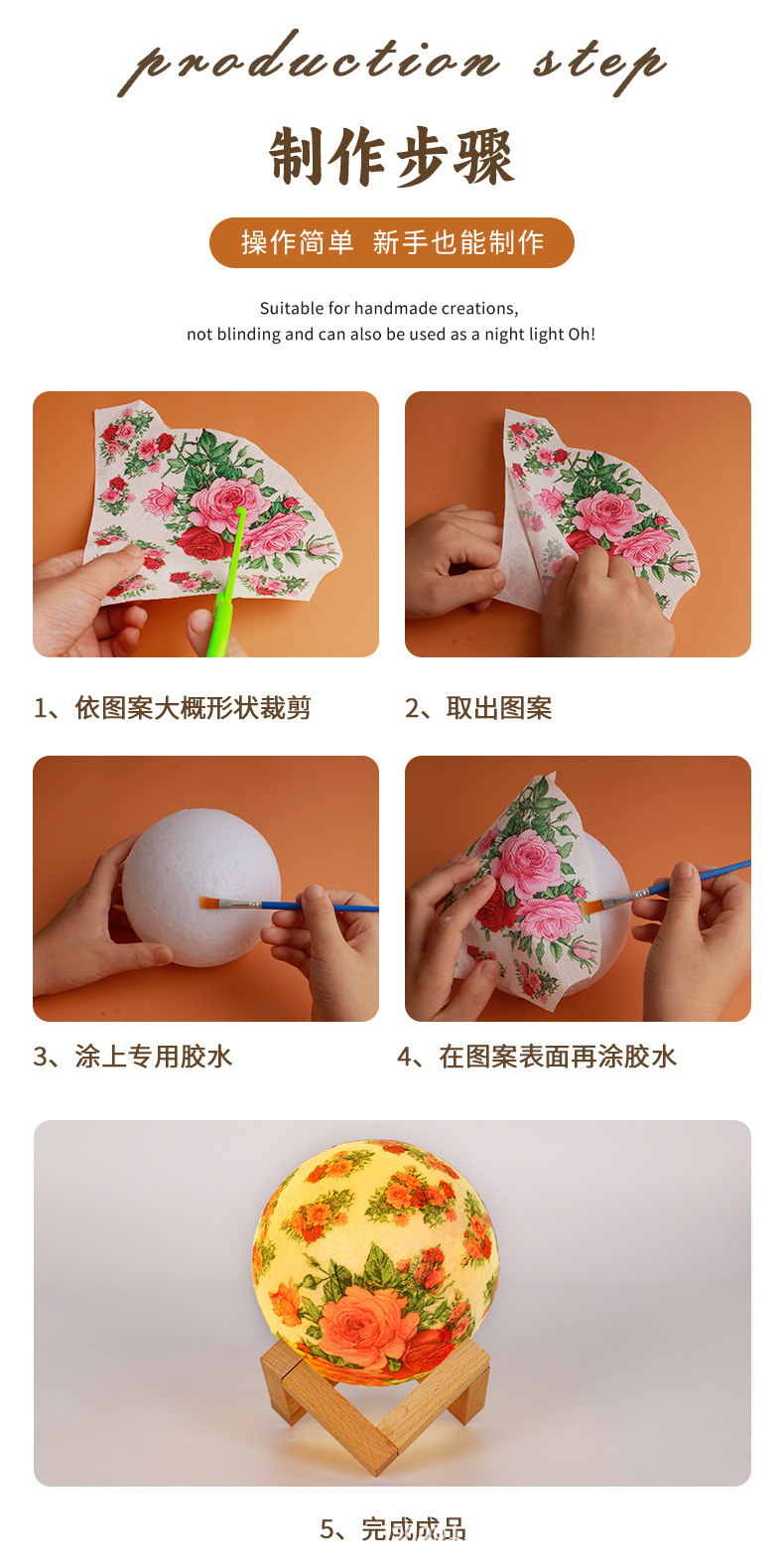 production step

制作步骤

操作简单 新手也能制作

Suitable for handmade creations, not blinding and can also be used as a night light Oh!

1、依图案大概形状裁剪

2、取出图案

3、涂上专用胶水

4、在图案表面再涂胶水

5、完成成品