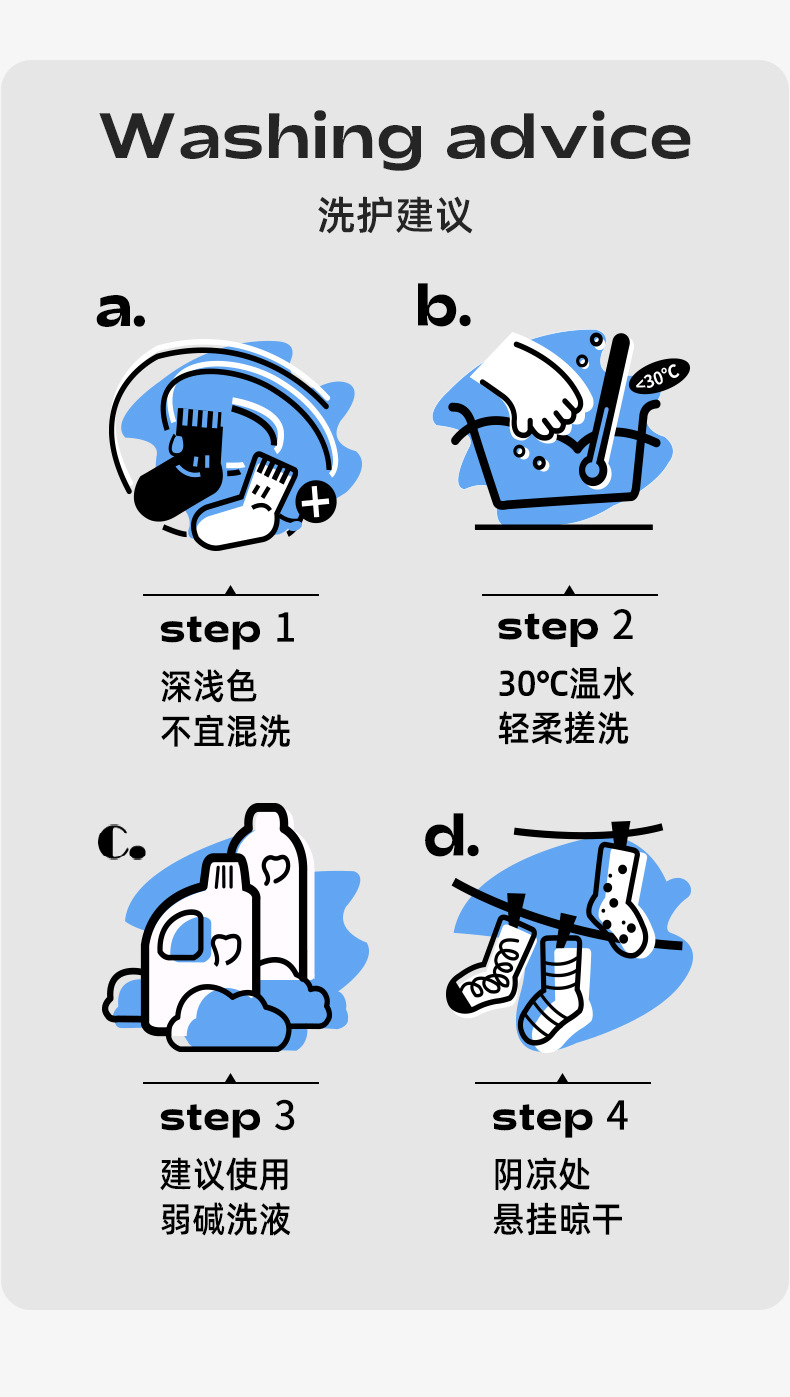 Washing advice

洗护建议

a.

step 1

深浅色
不宜混洗

b.

<30℃

step 2

30℃温水
轻柔搓洗

c.

step 3

建议使用
弱碱洗液

d.

step 4

阴凉处
悬挂晾干