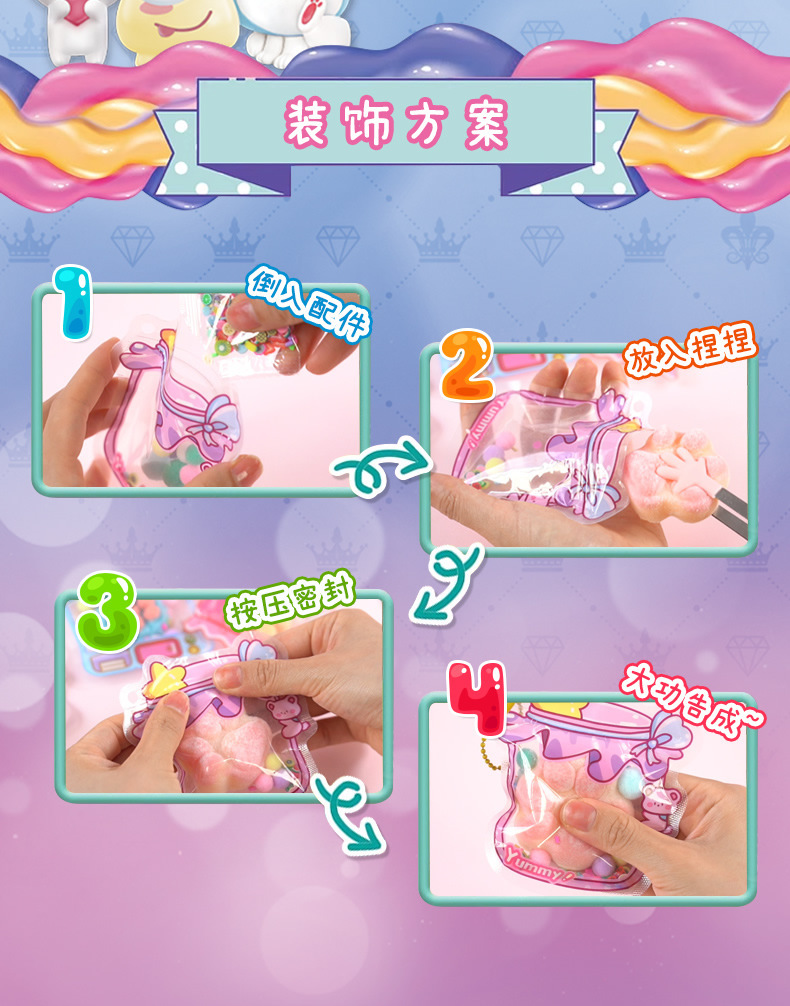 装饰方案

1
倒入配件

2
放入捏捏

3
按压密封

4
大功告成~

Yummy