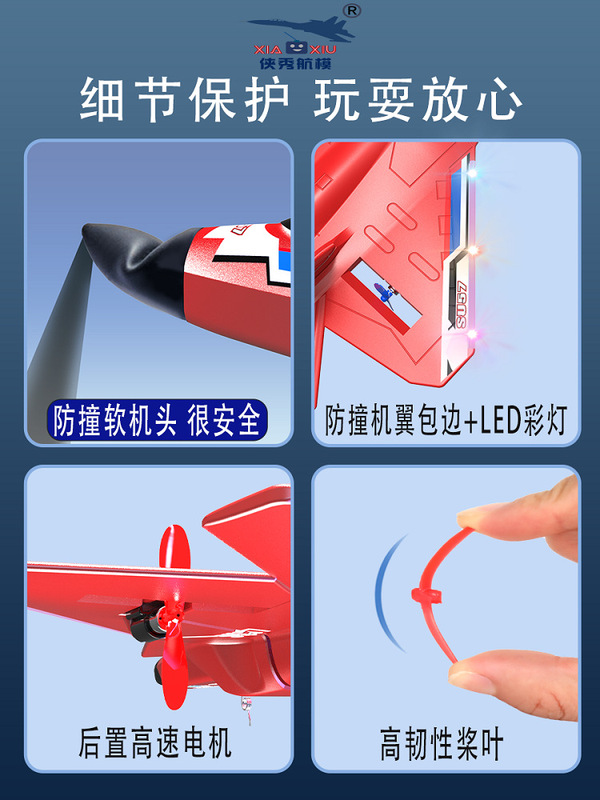 ®
XIA XIU
侠秀航模

细节保护 玩耍放心

防撞软机头 很安全

SU57

防撞机翼包边+LED彩灯

后置高速电机

高韧性桨叶