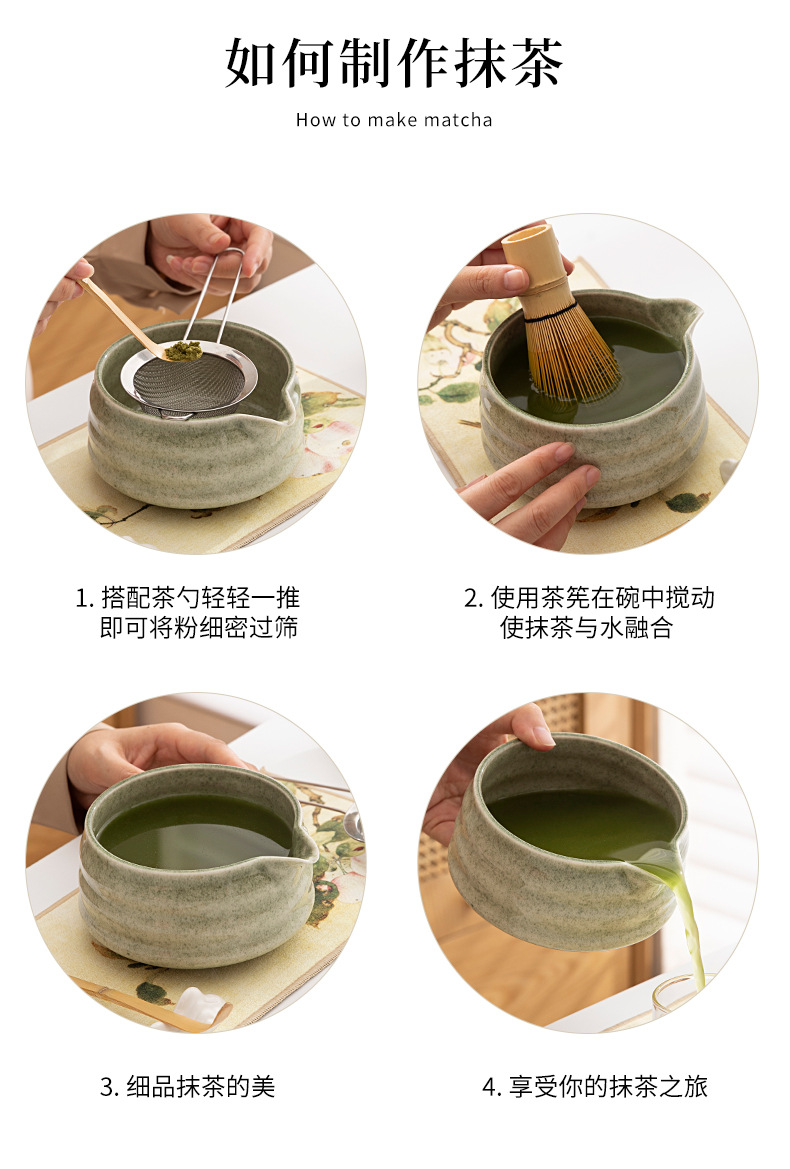 如何制作抹茶

How to make matcha

1. 搭配茶勺轻轻一推
即可将粉细密过筛

2. 使用茶筅在碗中搅动
使抹茶与水融合

3. 细品抹茶的美

4. 享受你的抹茶之旅