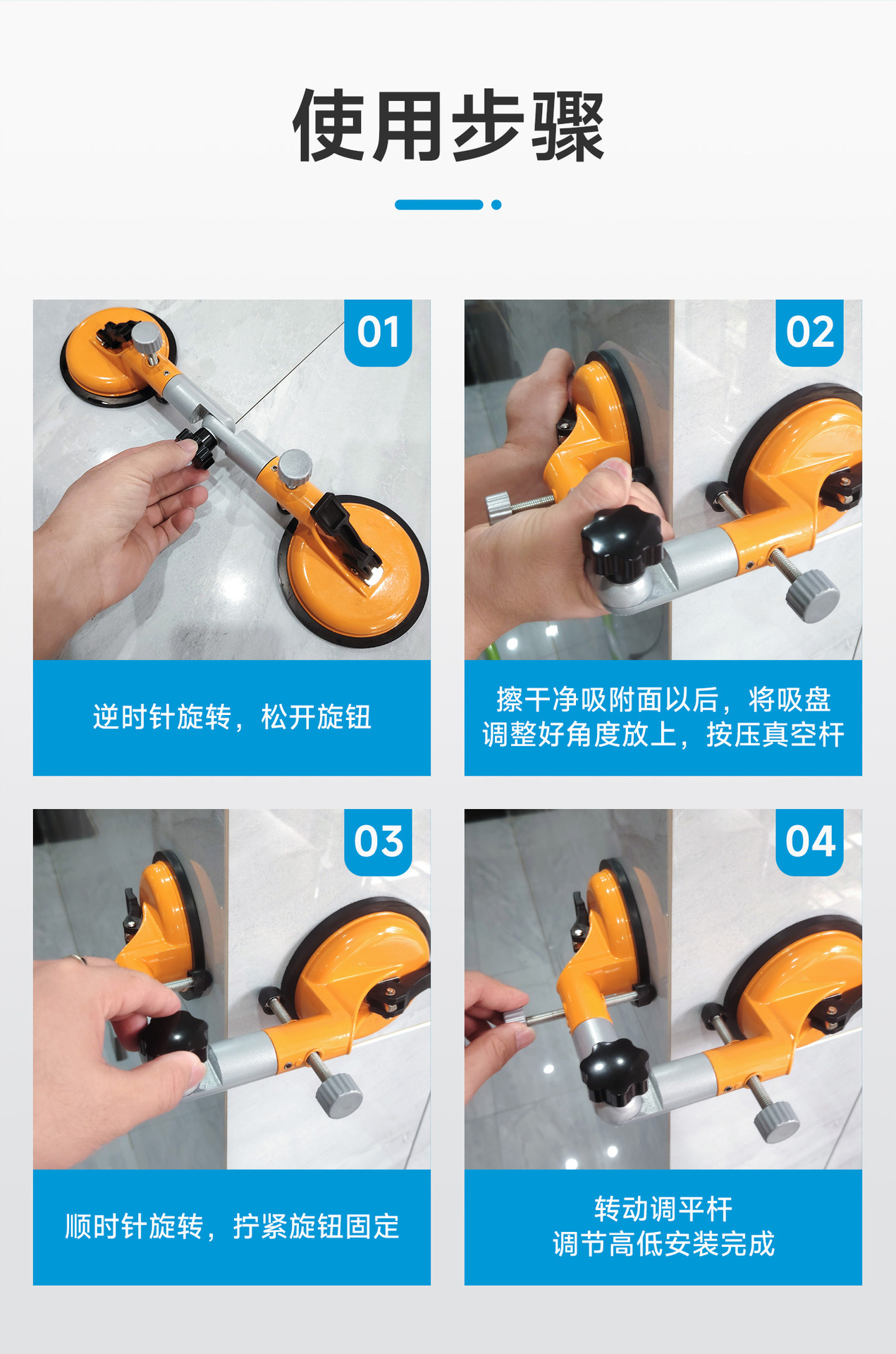 使用步骤

01

逆时针旋转，松开旋钮

02

擦干净吸附面以后，将吸盘调整好角度放上，按压真空杆

03

顺时针旋转，拧紧旋钮固定

04

转动调平杆
调节高低安装完成