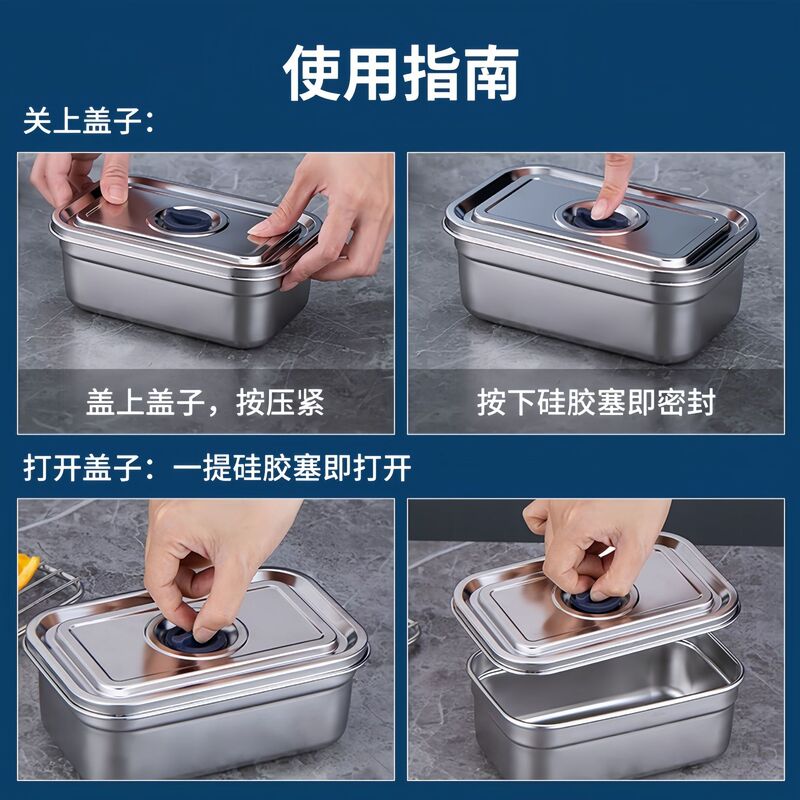 使用指南

关上盖子：

盖上盖子，按压紧

按下硅胶塞即密封

打开盖子：一提硅胶塞即打开