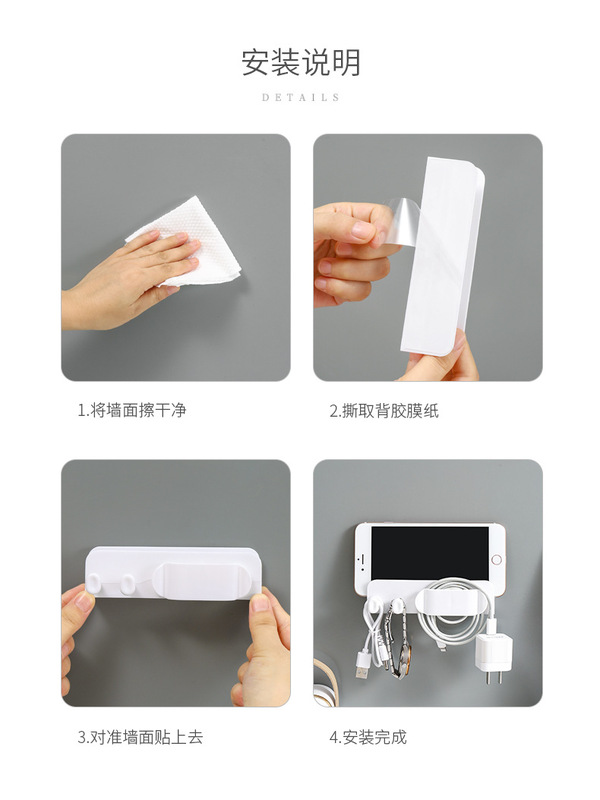 安装说明

DETAILS

1.将墙面擦干净

2.撕取背胶膜纸

3.对准墙面贴上去

4.安装完成