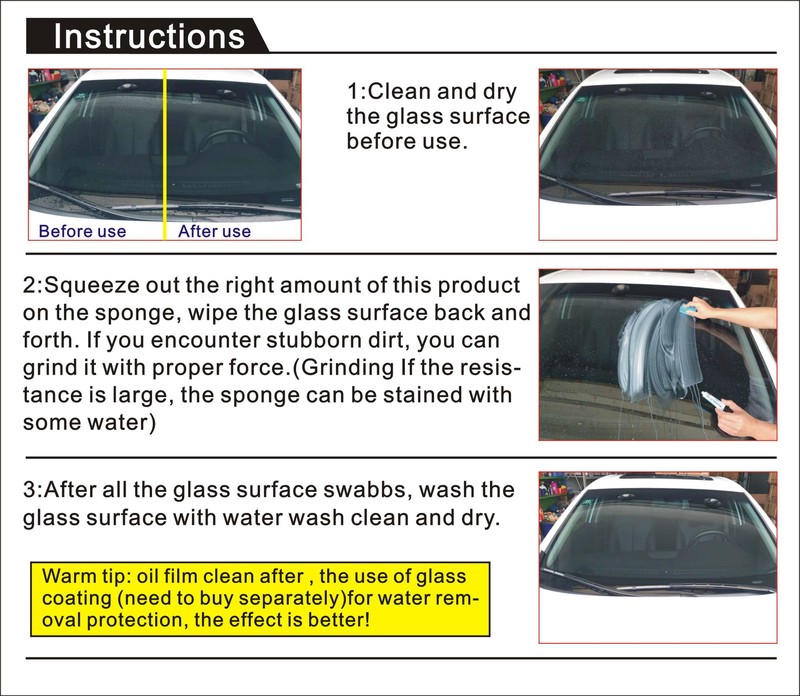 Instructions

Before use
After use

1:Clean and dry the glass surface before use.

2:Squeeze out the right amount of this product on the sponge, wipe the glass surface back and forth. If you encounter stubborn dirt, you can grind it with proper force.(Grinding If the resistance is large, the sponge can be stained with some water)

3:After all the glass surface swabbs, wash the glass surface with water wash clean and dry.

Warm tip: oil film clean after , the use of glass coating (need to buy separately)for water removal protection, the effect is better!