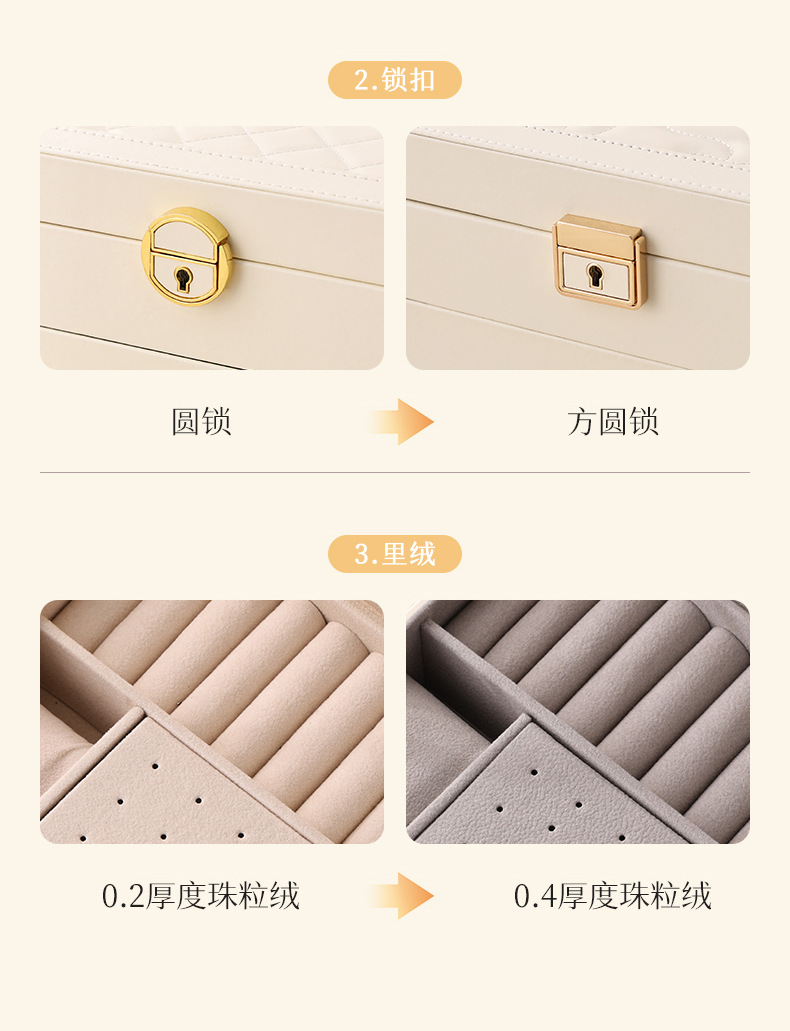 2.锁扣

圆锁

方圆锁

3.里绒

0.2厚度珠粒绒

0.4厚度珠粒绒