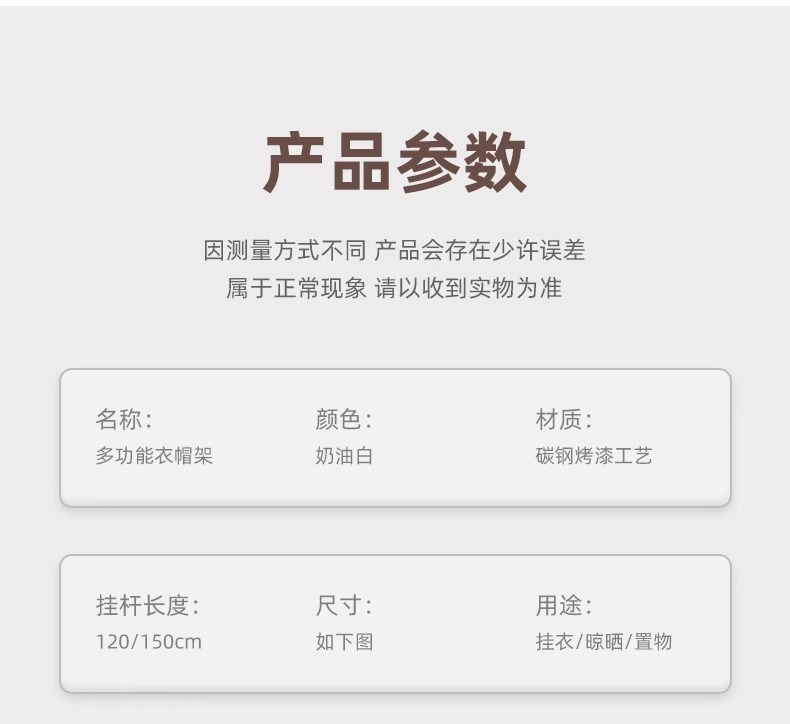 产品参数

因测量方式不同 产品会存在少许误差
属于正常现象 请以收到实物为准

名称:
多功能衣帽架

颜色:
奶油白

材质:
碳钢烤漆工艺

挂杆长度:
120/150cm

尺寸:
如下图

用途:
挂衣/晾晒/置物