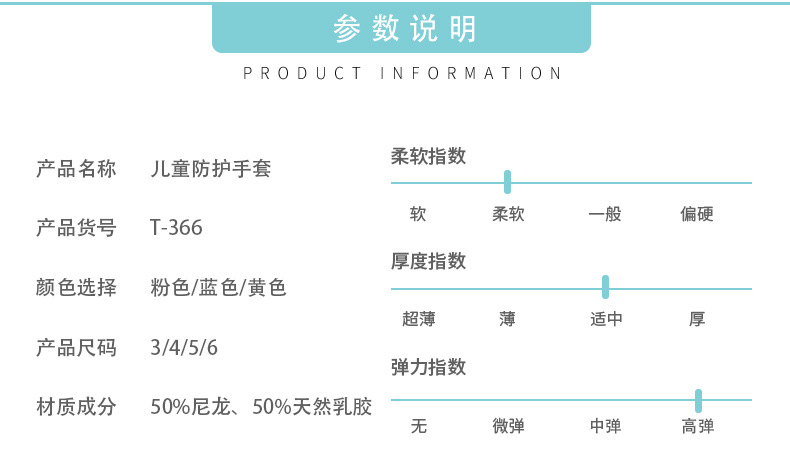 参数说明

PRODUCT INFORMATION

产品名称 儿童防护手套

产品货号 T-366

颜色选择 粉色/蓝色/黄色

产品尺码 3/4/5/6

材质成分 50%尼龙、50%天然乳胶

柔软指数

软 柔软 一般 偏硬

厚度指数

超薄 薄 适中 厚

弹力指数

无 微弹 中弹 高弹