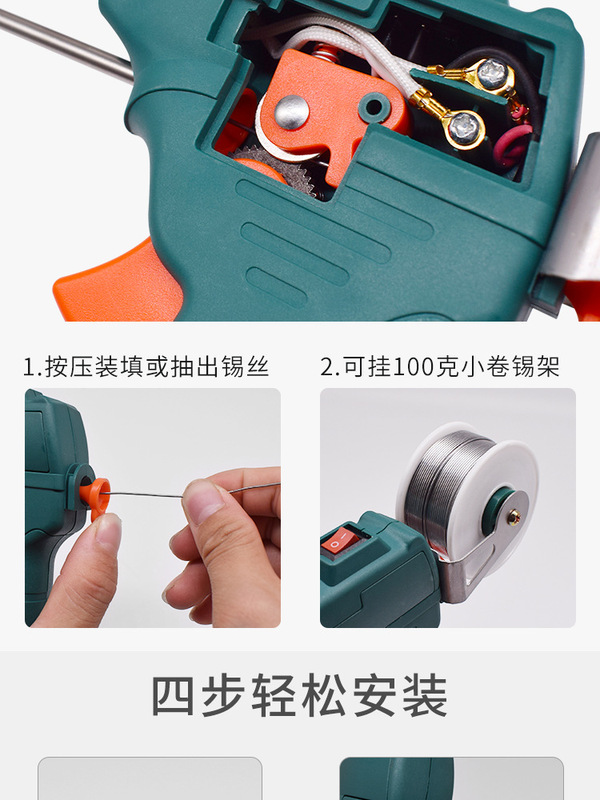 1.按压装填或抽出锡丝

2.可挂100克小卷锡架

四步轻松安装