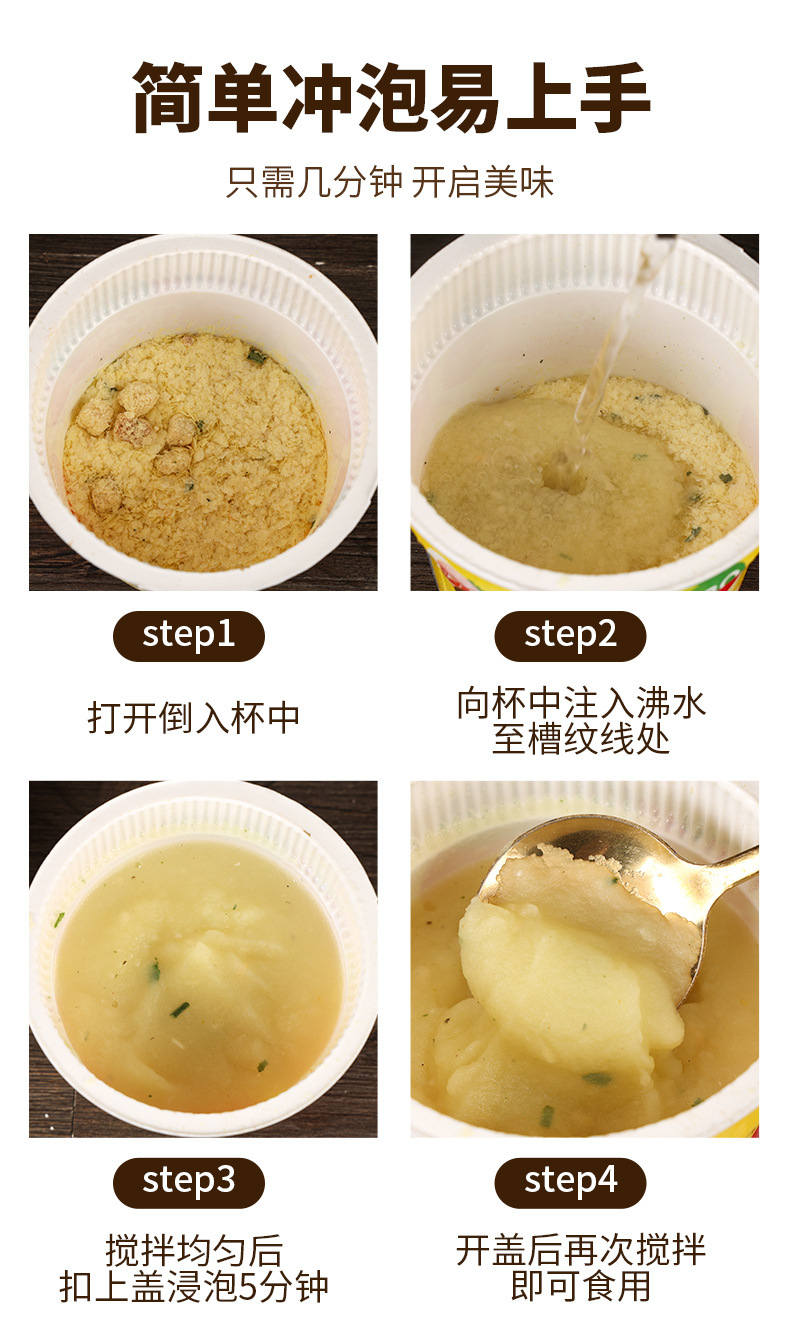 简单冲泡易上手

只需几分钟 开启美味

step1

打开倒入杯中

step2

向杯中注入沸水
至槽纹线处

step3

搅拌均匀后
扣上盖浸泡5分钟

step4

开盖后再次搅拌
即可食用