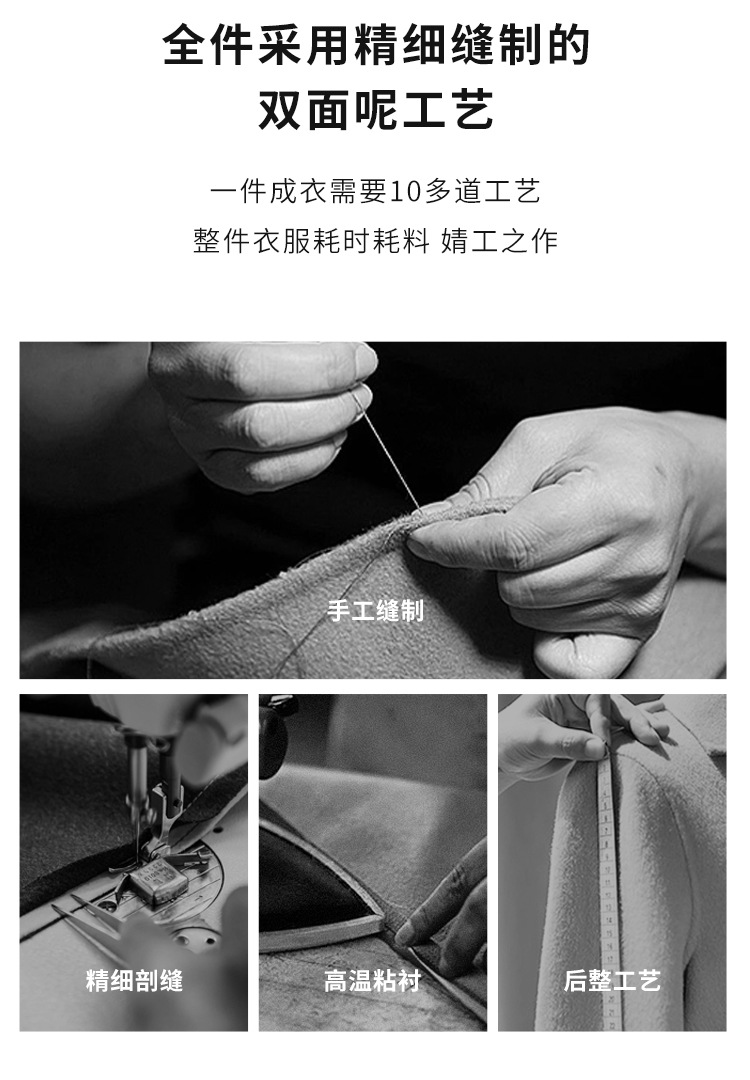 全件采用精细缝制的
双面呢工艺

一件成衣需要10多道工艺
整件衣服耗时耗料 婧工之作

手工缝制

精细剖缝

高温粘衬

后整工艺