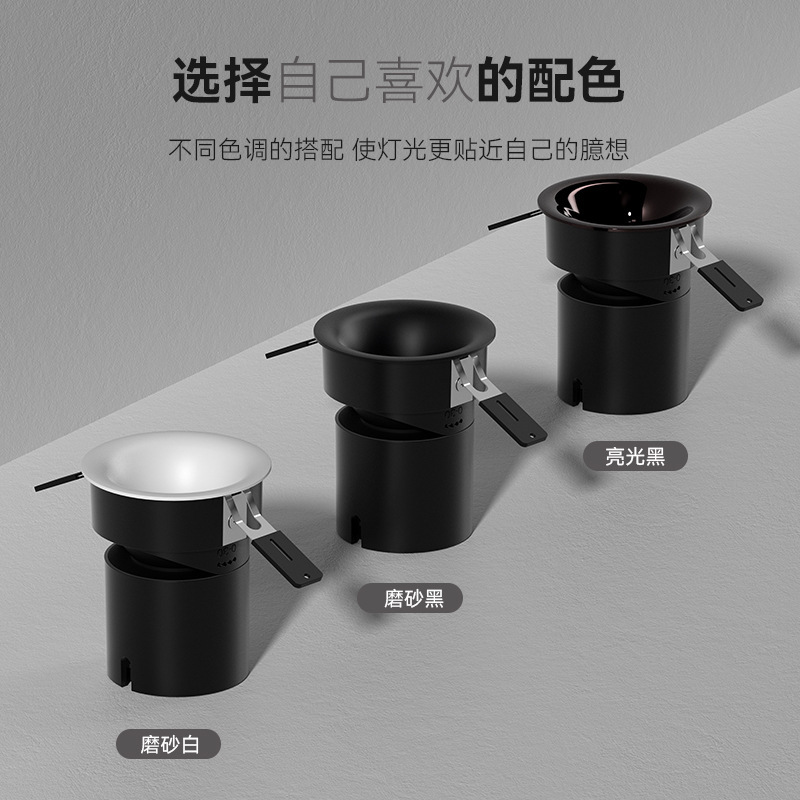 选择自己喜欢的配色

不同色调的搭配 使灯光更贴近自己的臆想

亮光黑

磨砂黑

磨砂白