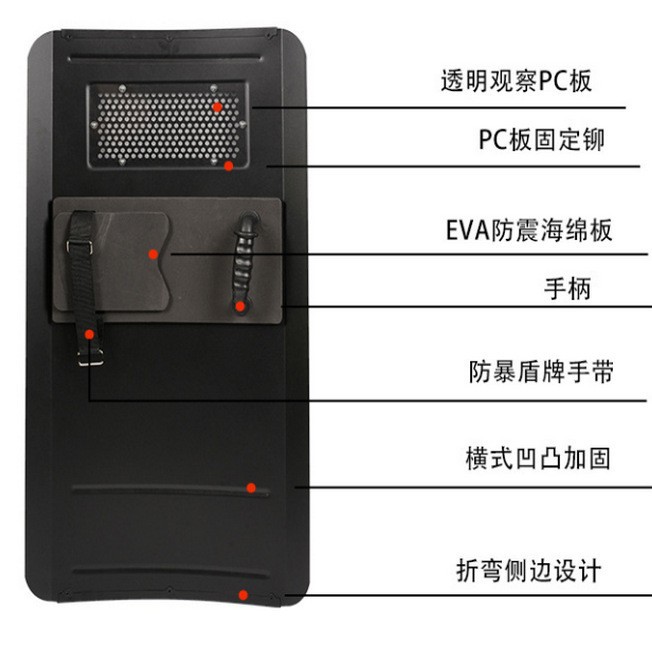 透明观察PC板

PC板固定铆

EVA防震海绵板

手柄

防暴盾牌手带

横式凹凸加固

折弯侧边设计