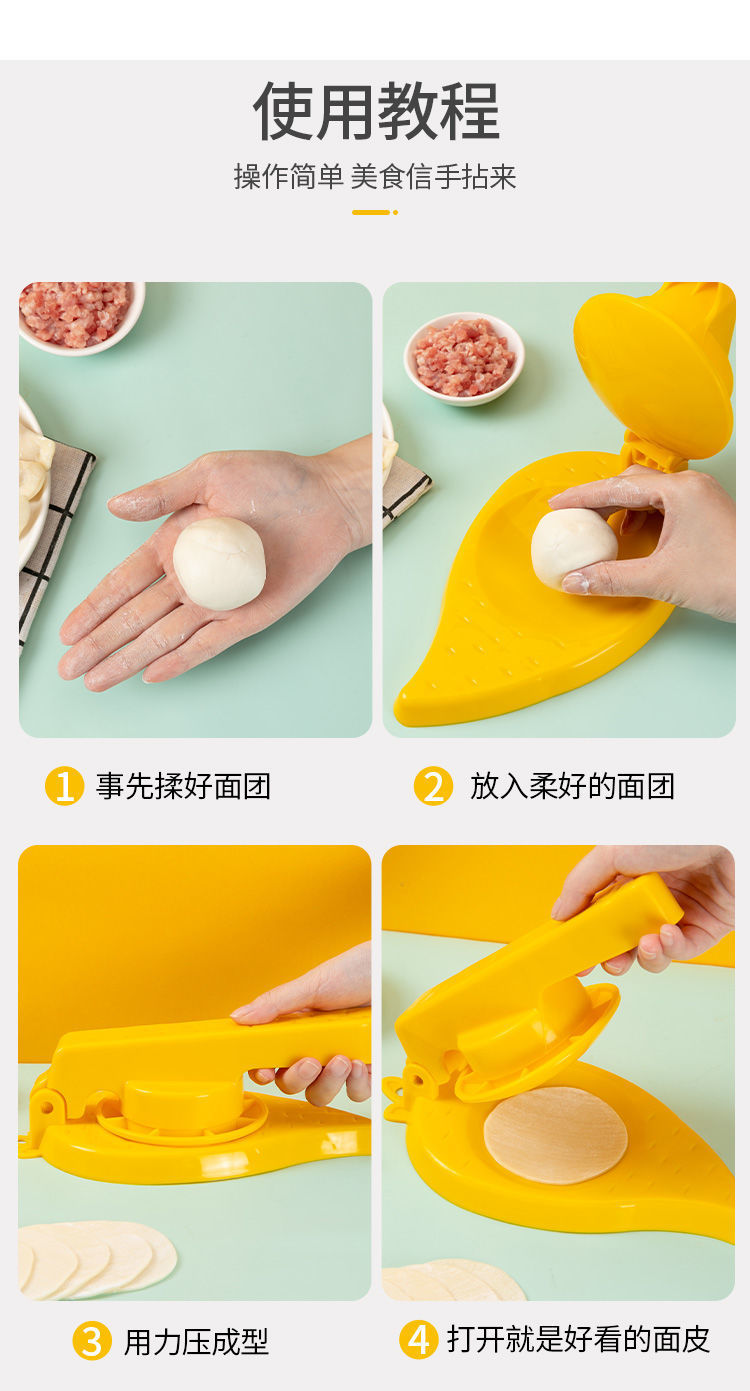 使用教程

操作简单 美食信手拈来

1 事先揉好面团

2 放入柔好的面团

3 用力压成型

4 打开就是好看的面皮