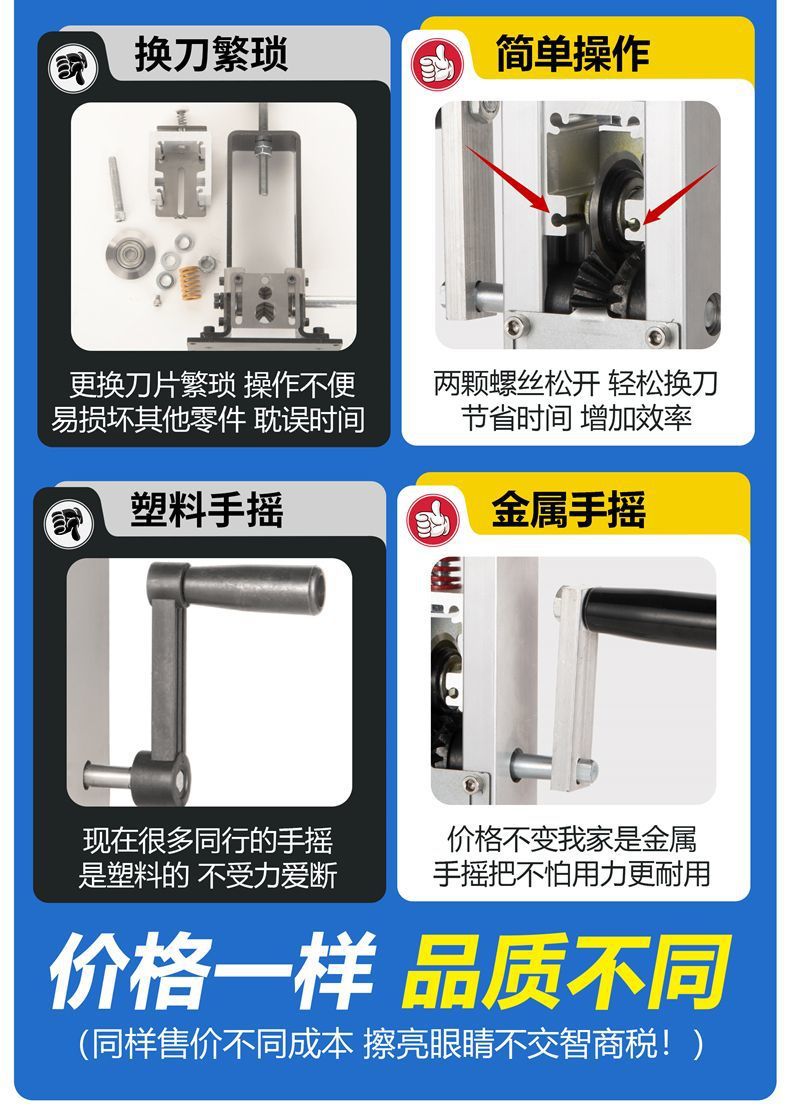 换刀繁琐

更换刀片繁琐 操作不便
易损坏其他零件 耽误时间

简单操作

两颗螺丝松开 轻松换刀
节省时间 增加效率

塑料手摇

现在很多同行的手摇
是塑料的 不受力爱断

金属手摇

价格不变我家是金属
手摇把不怕用力更耐用

价格一样 品质不同
（同样售价不同成本 擦亮眼睛不交智商税！）