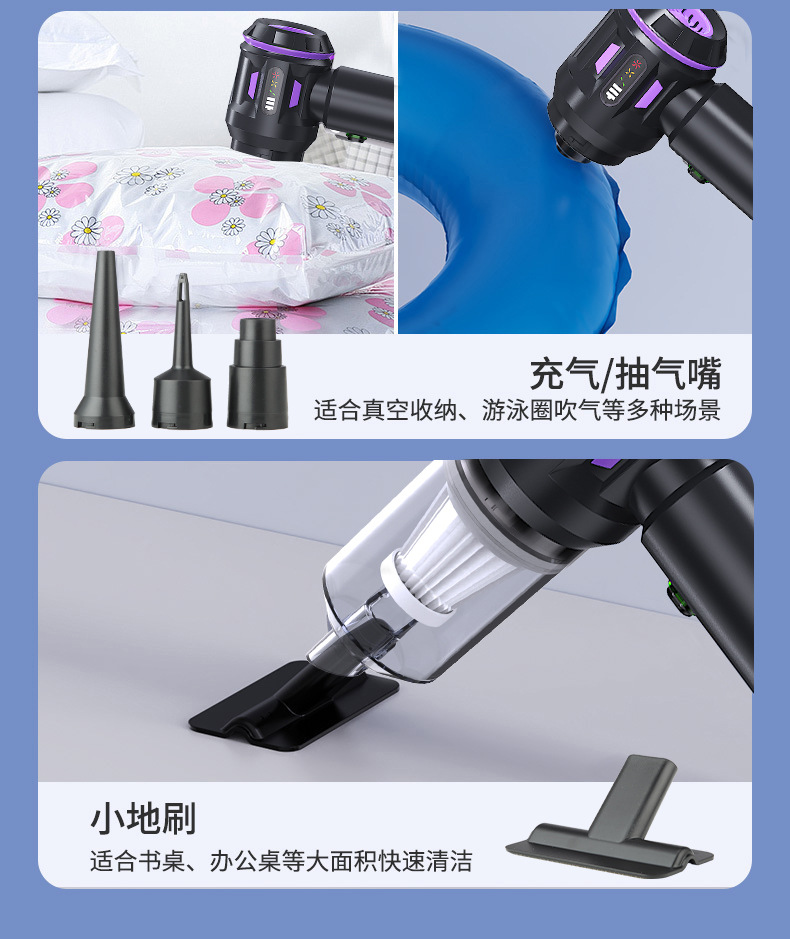 充气/抽气嘴

适合真空收纳、游泳圈吹气等多种场景

小地刷

适合书桌、办公桌等大面积快速清洁