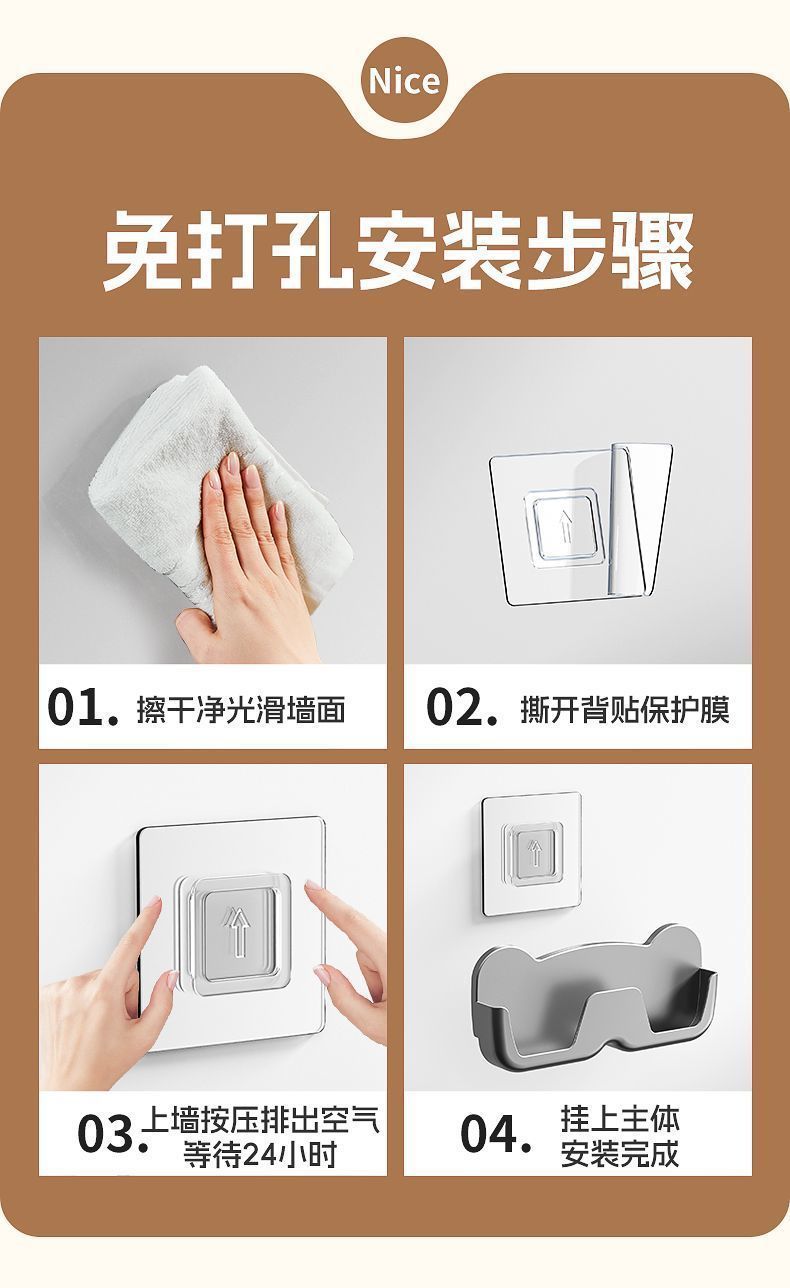 Nice

免打孔安装步骤

01. 擦干净光滑墙面

02. 撕开背贴保护膜

03. 上墙按压排出空气 等待24小时

04. 挂上主体 安装完成