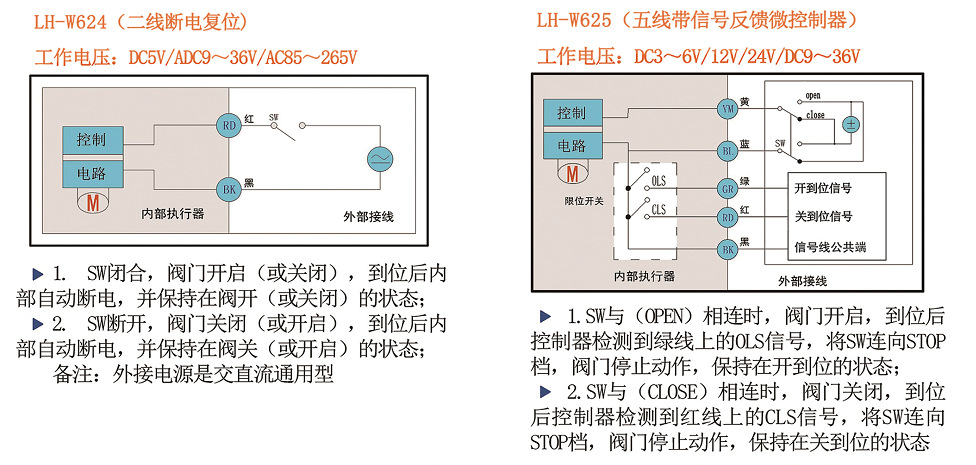 LH-W624（二线断电复位）

工作电压：DC5V/ADC9～36V/AC85～265V

控制

电路

M

RD 红

SW

BK 黑

内部执行器

外部接线

▶ 1. SW闭合，阀门开启（或关闭），到位后内部自动断电，并保持在阀开（或关闭）的状态；

▶ 2. SW断开，阀门关闭（或开启），到位后内部自动断电，并保持在阀关（或开启）的状态；

备注：外接电源是交直流通用型

LH-W625（五线带信号反馈微控制器）

工作电压：DC3～6V/12V/24V/DC9～36V

控制

电路

M

限位开关

OLS

CLS

YM 黄

BL 蓝

GR 绿

RD 红

BK 黑

open

close

SW

±

开到位信号

关到位信号

信号线公共端

内部执行器

外部接线

▶ 1.SW与（OPEN）相连时，阀门开启，到位后控制器检测到绿线上的OLS信号，将SW连向STOP档，阀门停止动作，保持在开到位的状态；

▶ 2.SW与（CLOSE）相连时，阀门关闭，到位后控制器检测到红线上的CLS信号，将SW连向STOP档，阀门停止动作，保持在关到位的状态