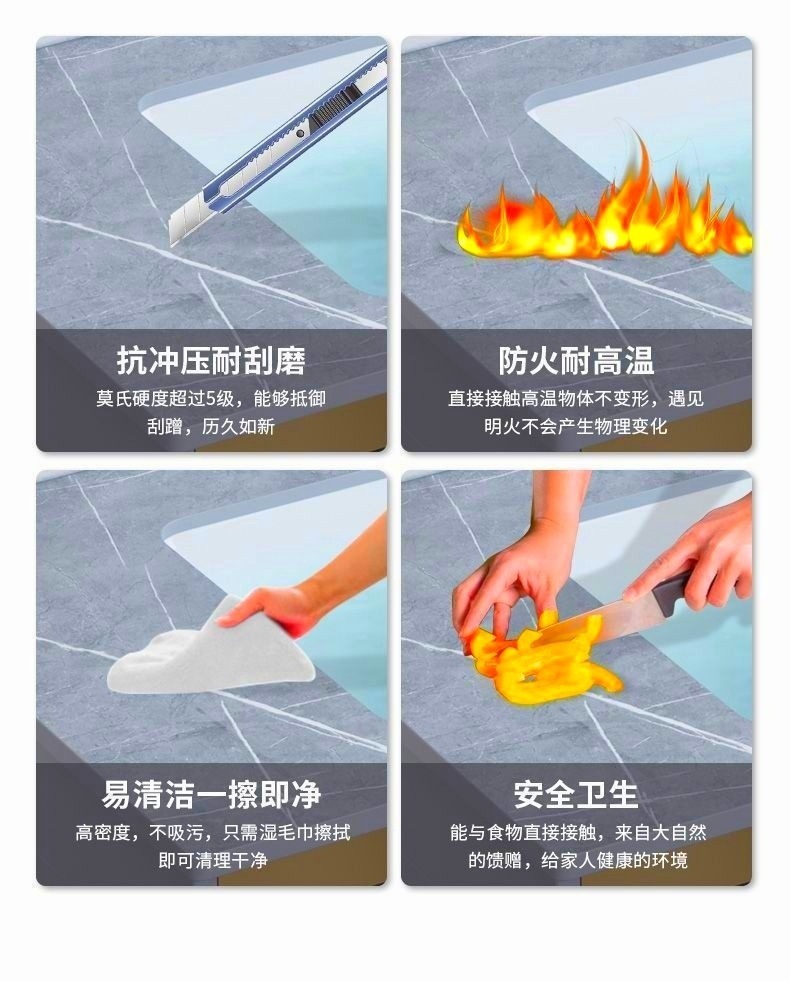 抗冲压耐刮磨

莫氏硬度超过5级，能够抵御刮蹭，历久如新

防火耐高温

直接接触高温物体不变形，遇见明火不会产生物理变化

易清洁一擦即净

高密度，不吸污，只需湿毛巾擦拭即可清理干净

安全卫生

能与食物直接接触，来自大自然的馈赠，给家人健康的环境