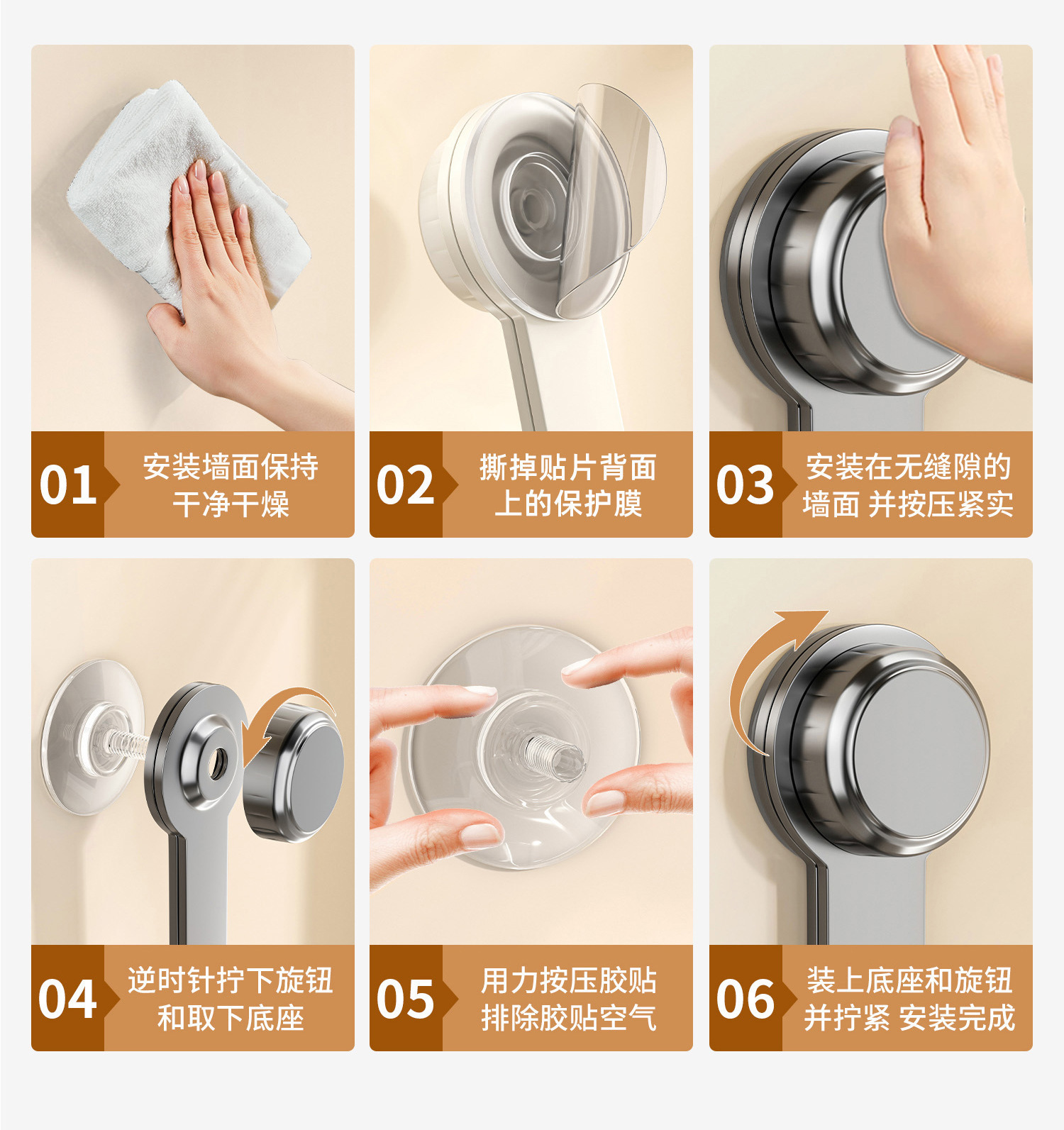 01 安装墙面保持干净干燥

02 撕掉贴片背面上的保护膜

03 安装在无缝隙的墙面 并按压紧实

04 逆时针拧下旋钮和取下底座

05 用力按压胶贴排除胶贴空气

06 装上底座和旋钮并拧紧 安装完成