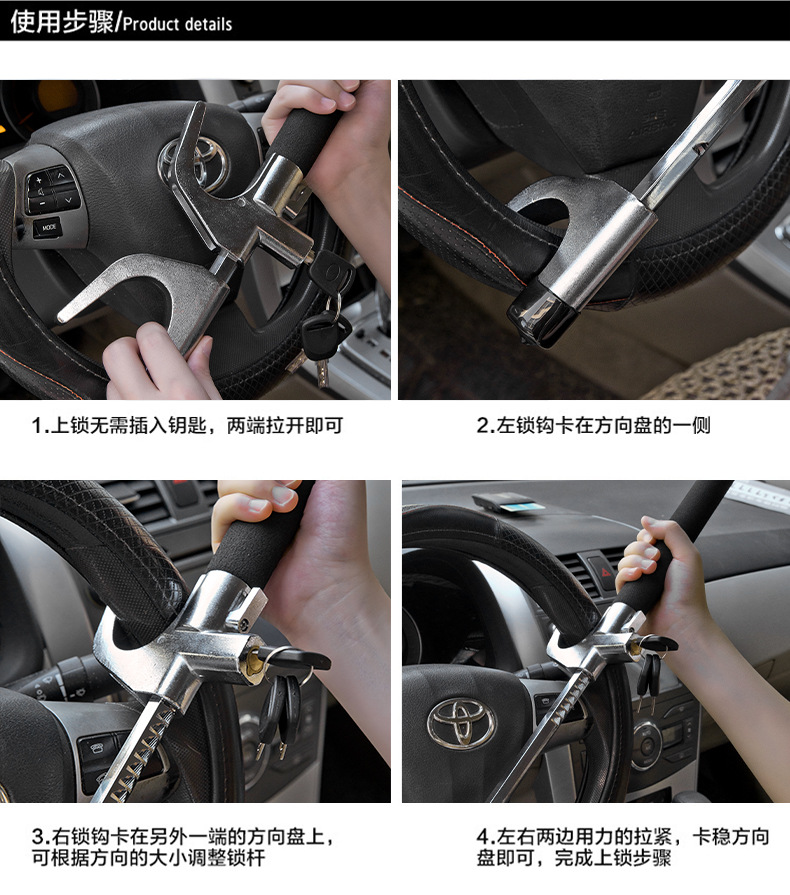 使用步骤/Product details

MODE

1.上锁无需插入钥匙，两端拉开即可

2.左锁钩卡在方向盘的一侧

3.右锁钩卡在另外一端的方向盘上，可根据方向的大小调整锁杆

4.左右两边用力的拉紧，卡稳方向盘即可，完成上锁步骤