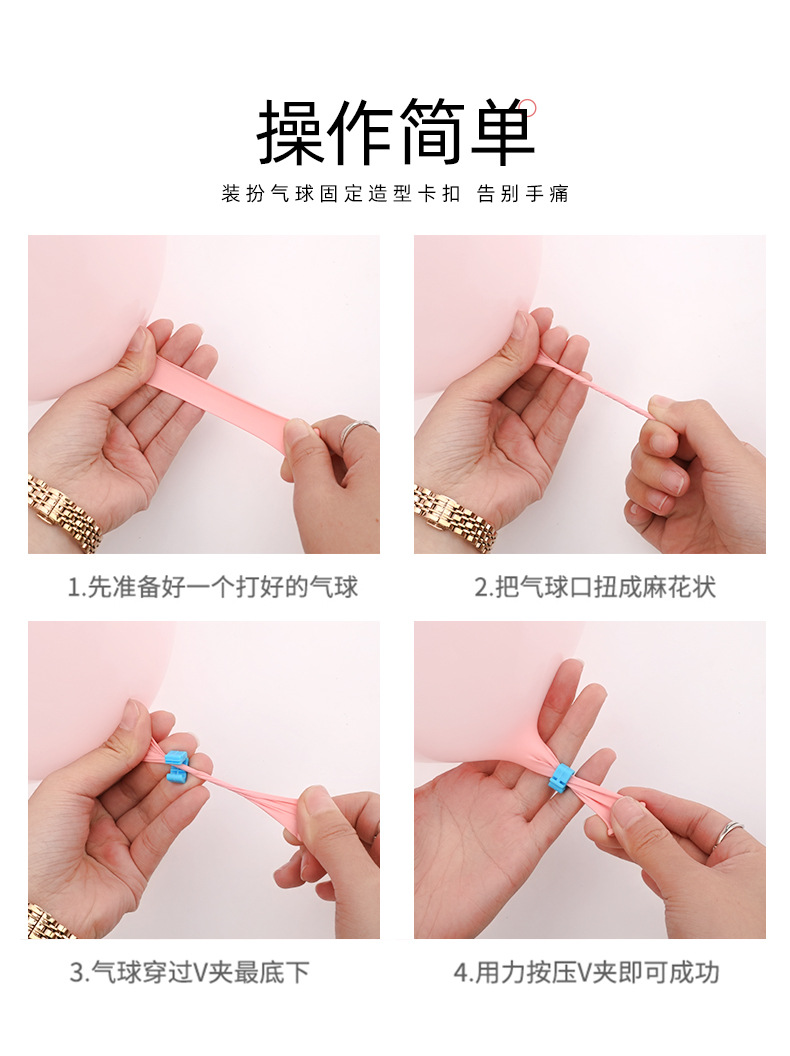 操作简单

装扮气球固定造型卡扣 告别手痛

1.先准备好一个打好的气球

2.把气球口扭成麻花状

3.气球穿过V夹最底下

4.用力按压V夹即可成功