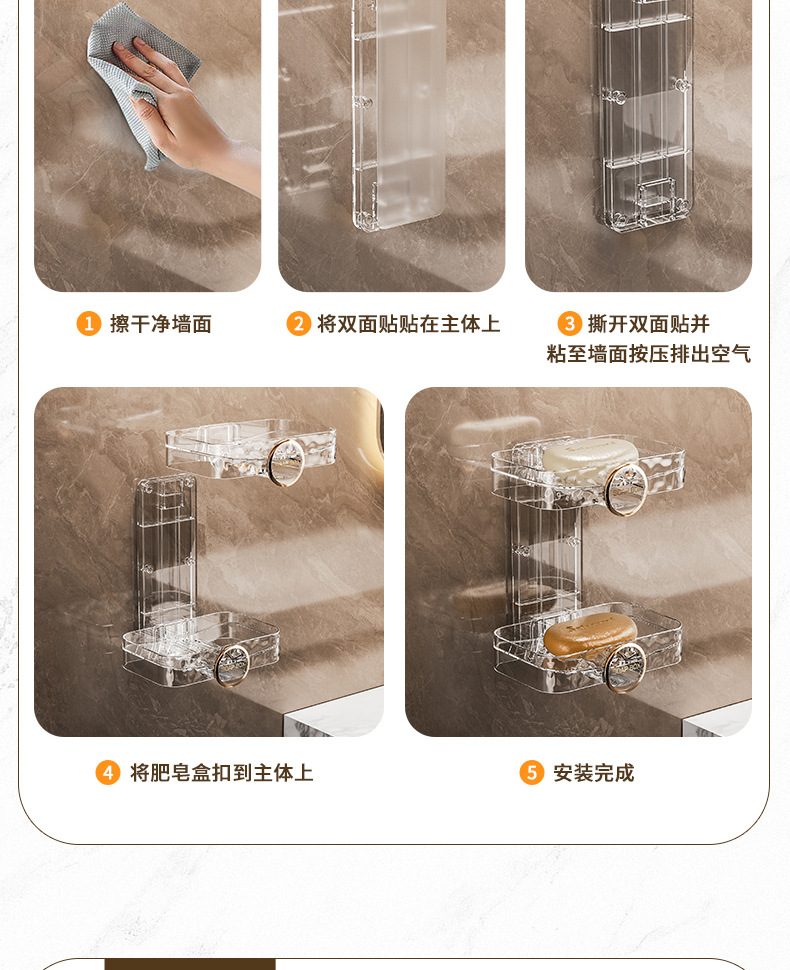 1 擦干净墙面

2 将双面贴贴在主体上

3 撕开双面贴并粘至墙面按压排出空气

4 将肥皂盒扣到主体上

5 安装完成