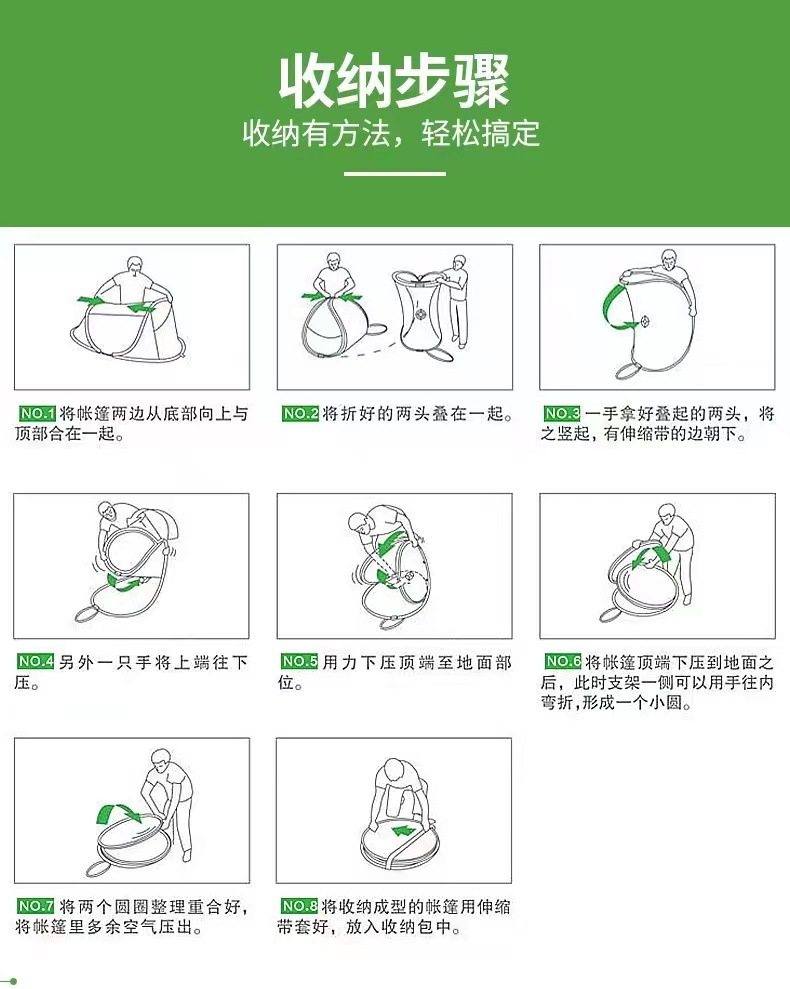 收纳步骤

收纳有方法，轻松搞定

NO.1 将帐篷两边从底部向上与顶部合在一起。

NO.2 将折好的两头叠在一起。

NO.3 一手拿好叠起的两头，将之竖起，有伸缩带的边朝下。

NO.4 另外一只手将上端往下压。

NO.5 用力下压顶端至地面部位。

NO.6 将帐篷顶端下压到地面之后，此时支架一侧可以用手往内弯折，形成一个小圆。

NO.7 将两个圆圈整理重合好，将帐篷里多余空气压出。

NO.8 将收纳成型的帐篷用伸缩带套好，放入收纳包中。