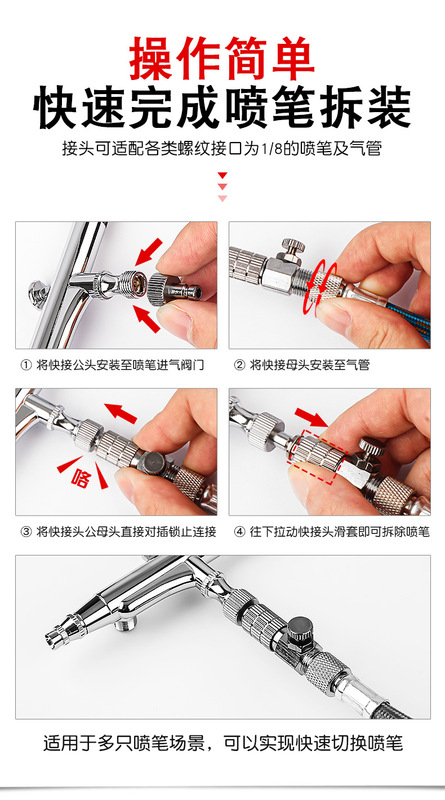 操作简单
快速完成喷笔拆装

接头可适配各类螺纹接口为1/8的喷笔及气管

① 将快接公头安装至喷笔进气阀门

② 将快接母头安装至气管

咯

③ 将快接头公母头直接对插锁止连接

④ 往下拉动快接头滑套即可拆除喷笔

适用于多只喷笔场景，可以实现快速切换喷笔