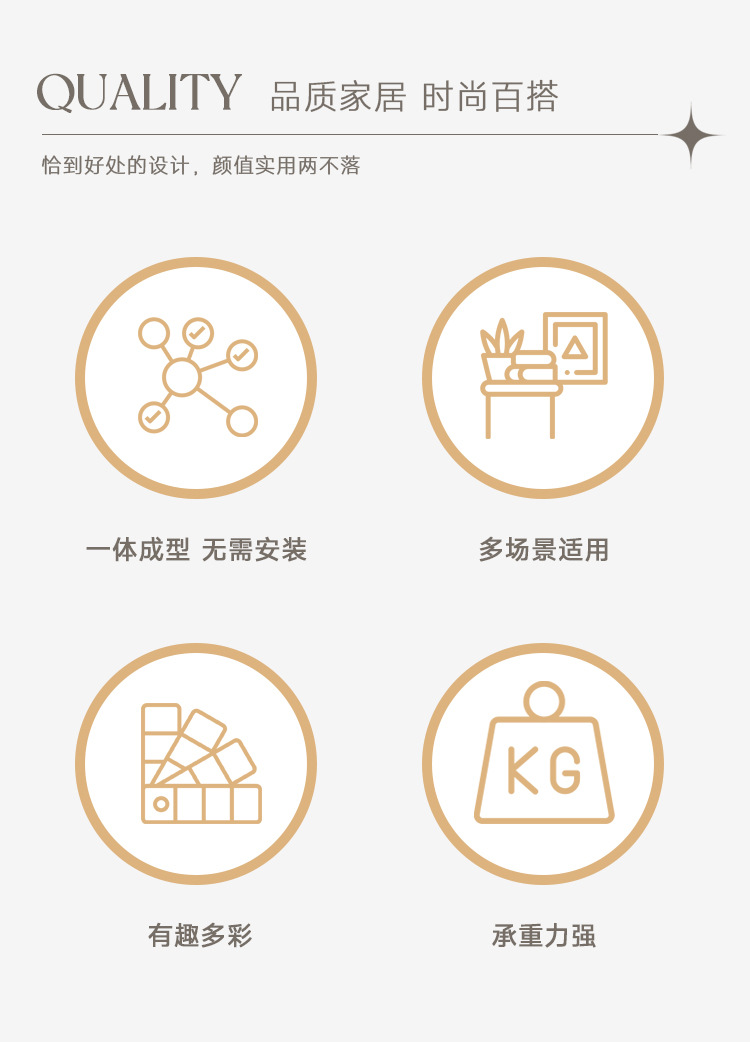 QUALITY 品质家居 时尚百搭

恰到好处的设计，颜值实用两不落

一体成型 无需安装

多场景适用

有趣多彩

KG

承重力强