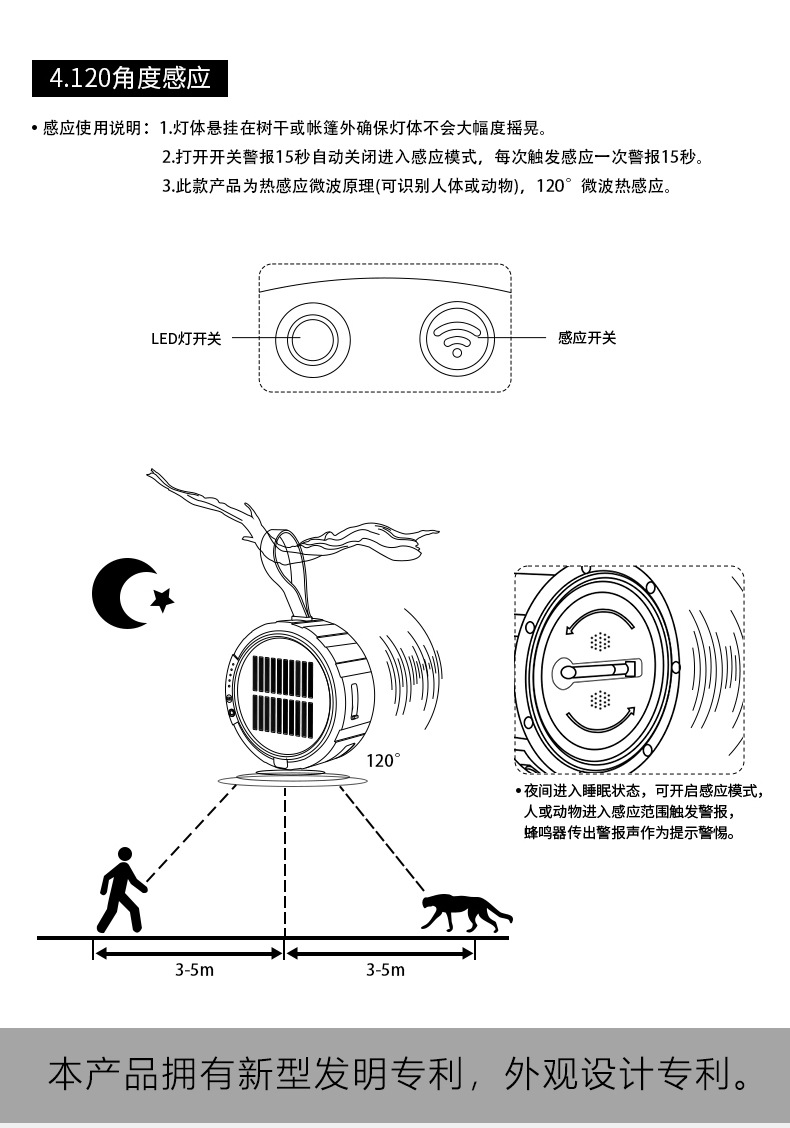 4.120角度感应

• 感应使用说明：1.灯体悬挂在树干或帐篷外确保灯体不会大幅度摇晃。
2.打开开关警报15秒自动关闭进入感应模式，每次触发感应一次警报15秒。
3.此款产品为热感应微波原理(可识别人体或动物)，120°微波热感应。

LED灯开关

感应开关

120°

• 夜间进入睡眠状态，可开启感应模式，人或动物进入感应范围触发警报，蜂鸣器传出警报声作为提示警惕。

3-5m

3-5m

本产品拥有新型发明专利，外观设计专利。