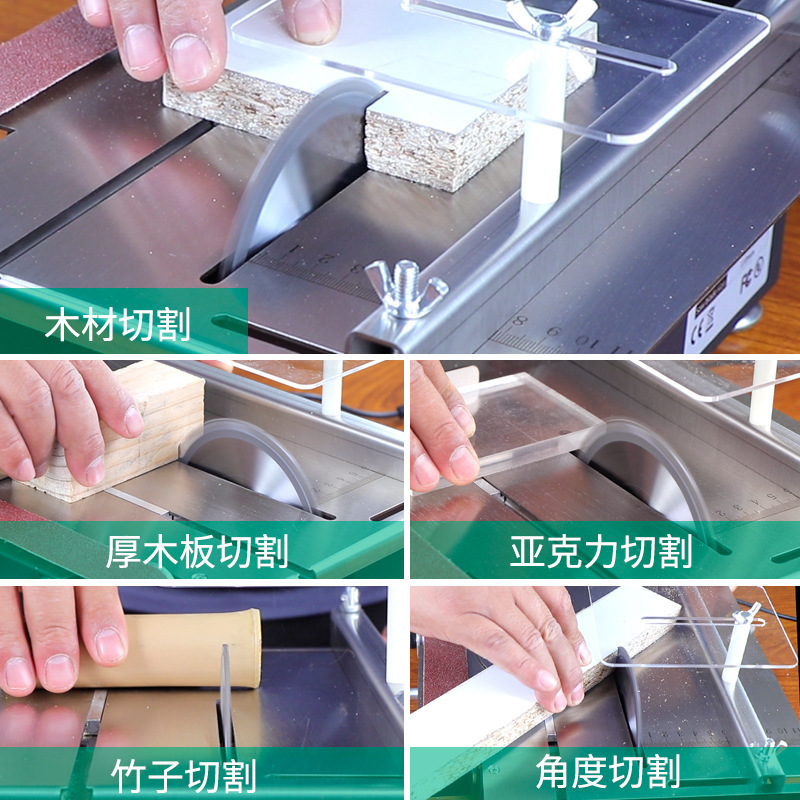 木材切割

厚木板切割

亚克力切割

竹子切割

角度切割