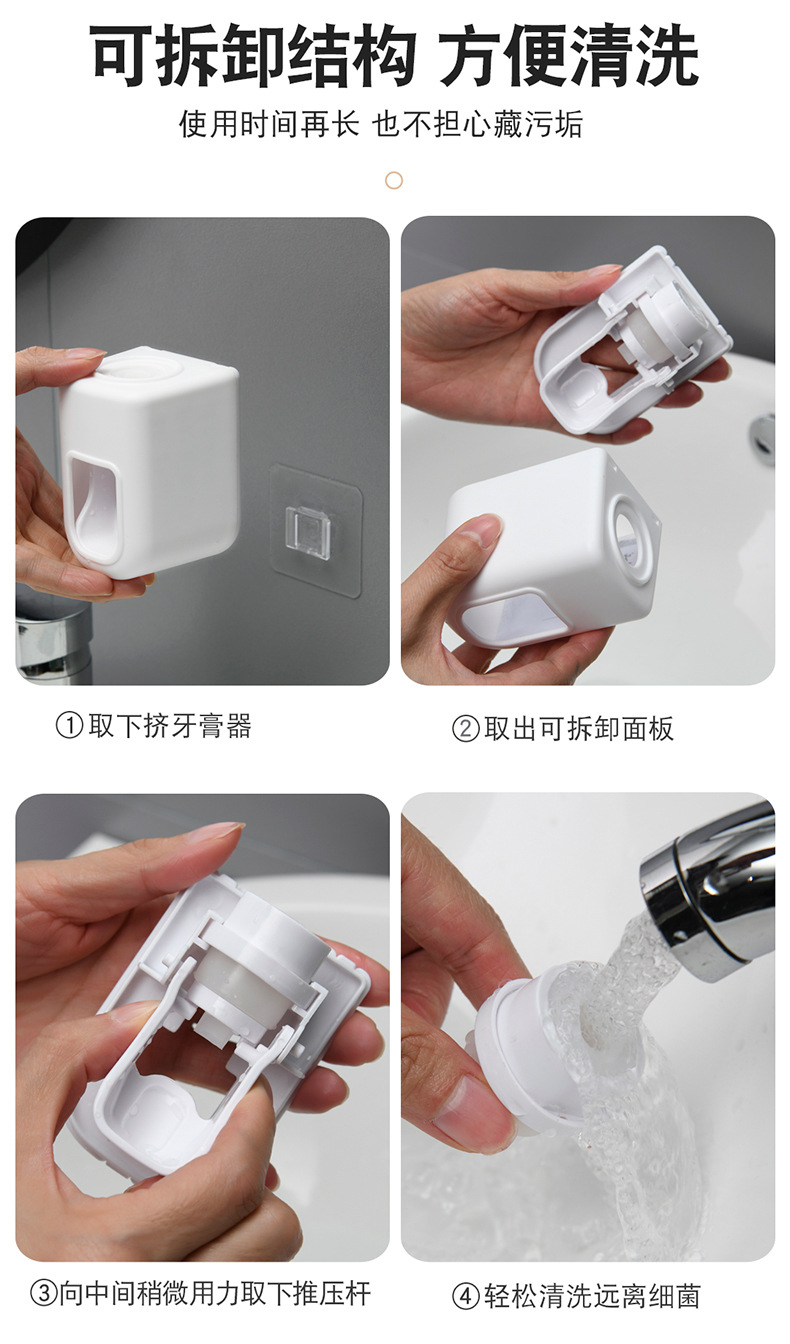 可拆卸结构 方便清洗

使用时间再长 也不担心藏污垢

①取下挤牙膏器

②取出可拆卸面板

③向中间稍微用力取下推压杆

④轻松清洗远离细菌