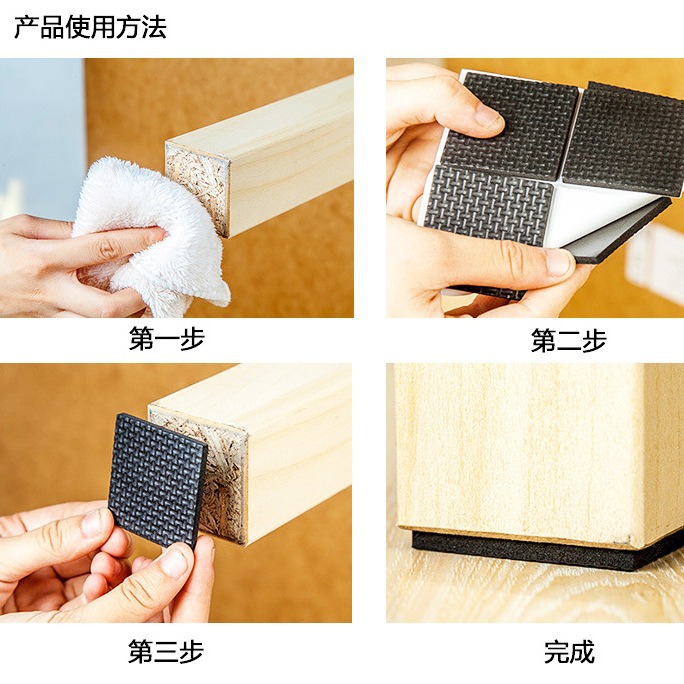 产品使用方法

第一步

第二步

第三步

完成