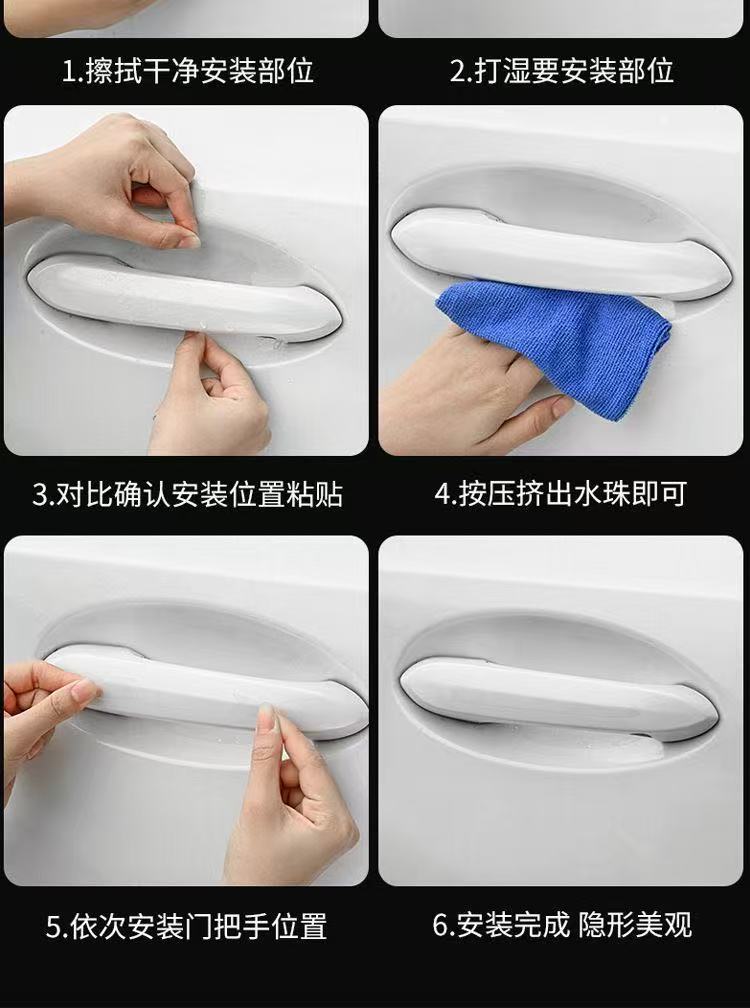 1.擦拭干净安装部位

2.打湿要安装部位

3.对比确认安装位置粘贴

4.按压挤出水珠即可

5.依次安装门把手位置

6.安装完成 隐形美观