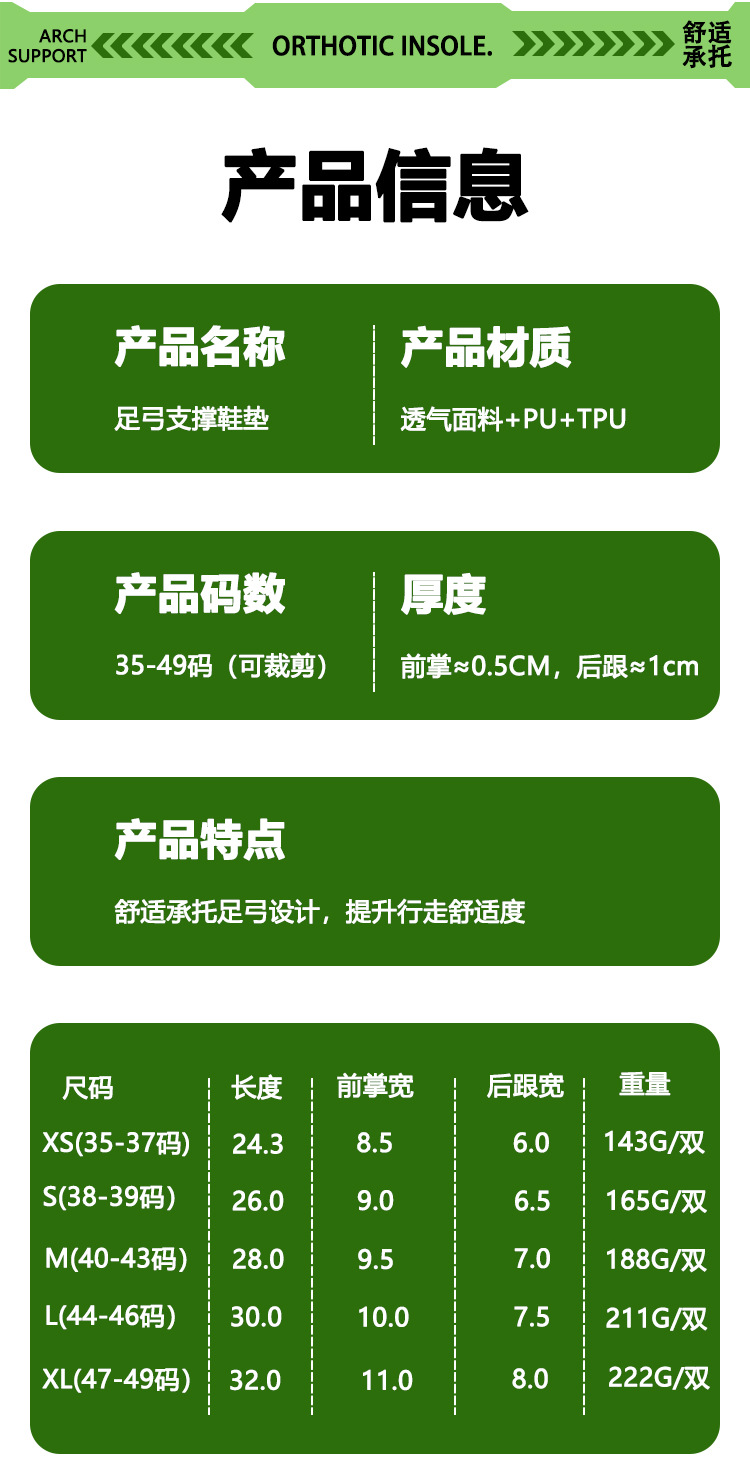 ARCH SUPPORT ORTHOTIC INSOLE. 舒适承托

产品信息

产品名称
足弓支撑鞋垫

产品材质
透气面料+PU+TPU

产品码数
35-49码（可裁剪）

厚度
前掌≈0.5CM，后跟≈1cm

产品特点
舒适承托足弓设计，提升行走舒适度

| 尺码 | 长度 | 前掌宽 | 后跟宽 | 重量 |
|---|---|---|---|---|
| XS(35-37码) | 24.3 | 8.5 | 6.0 | 143G/双 |
| S(38-39码) | 26.0 | 9.0 | 6.5 | 165G/双 |
| M(40-43码) | 28.0 | 9.5 | 7.0 | 188G/双 |
| L(44-46码) | 30.0 | 10.0 | 7.5 | 211G/双 |
| XL(47-49码) | 32.0 | 11.0 | 8.0 | 222G/双 |