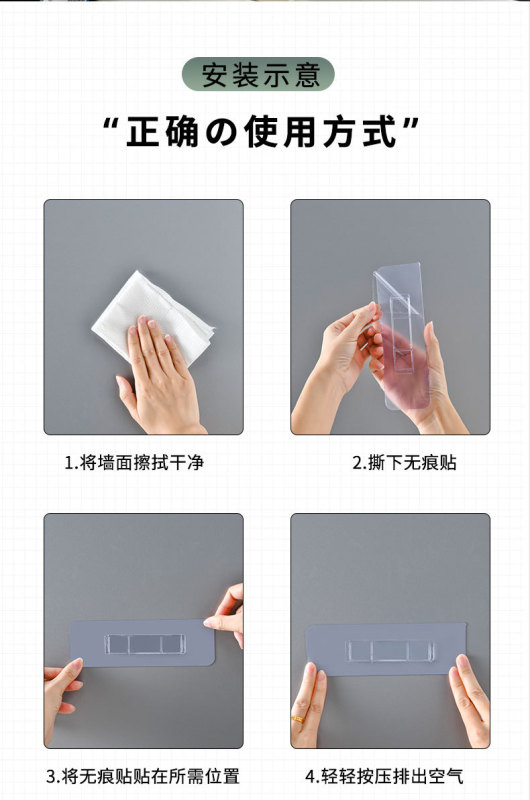 安装示意

“正确の使用方式”

1.将墙面擦拭干净

2.撕下无痕贴

3.将无痕贴贴在所需位置

4.轻轻按压排出空气