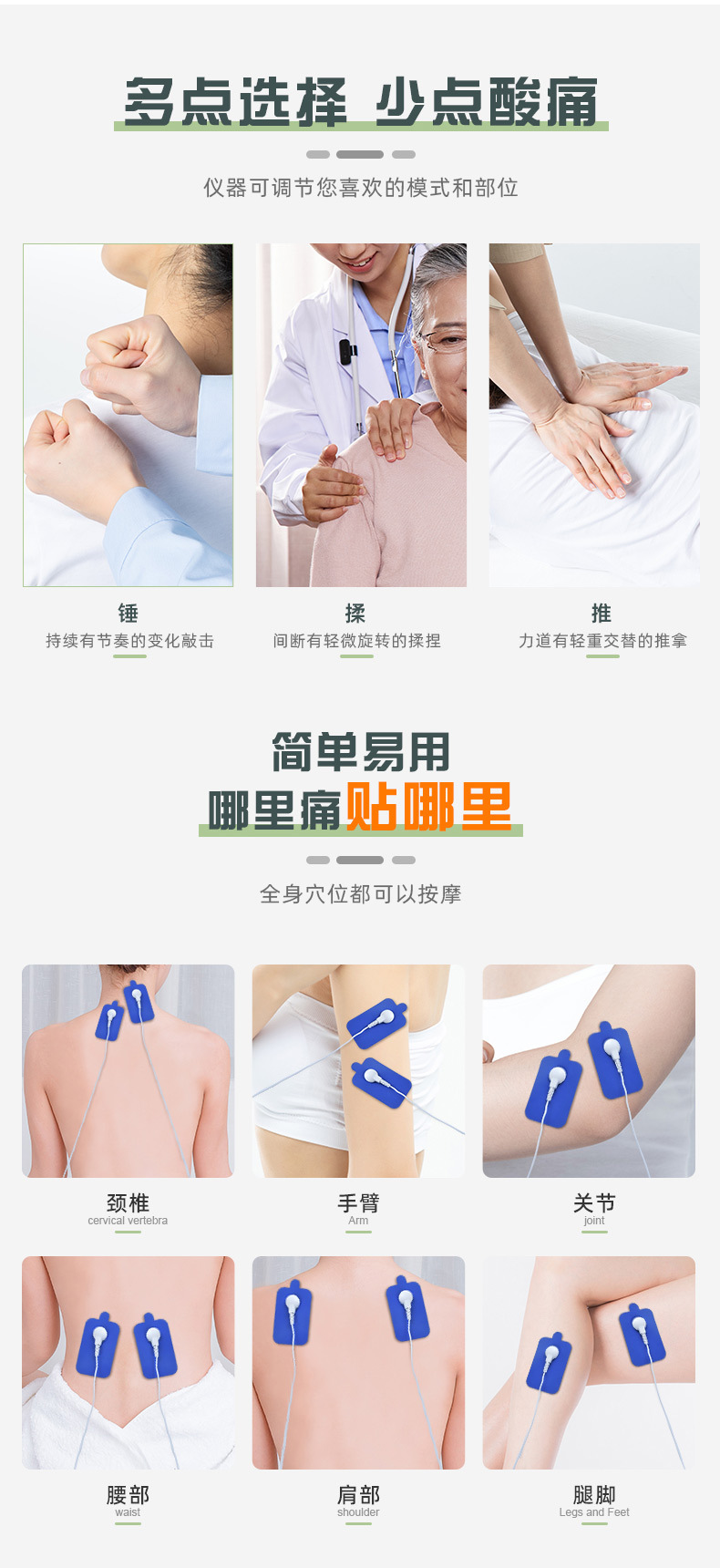 多点选择 少点酸痛

仪器可调节您喜欢的模式和部位

锤
持续有节奏的变化敲击

揉
间断有轻微旋转的揉捏

推
力道有轻重交替的推拿

简单易用
哪里痛贴哪里

全身穴位都可以按摩

颈椎
cervical vertebra

手臂
Arm

关节
joint

腰部
waist

肩部
shoulder

腿脚
Legs and Feet