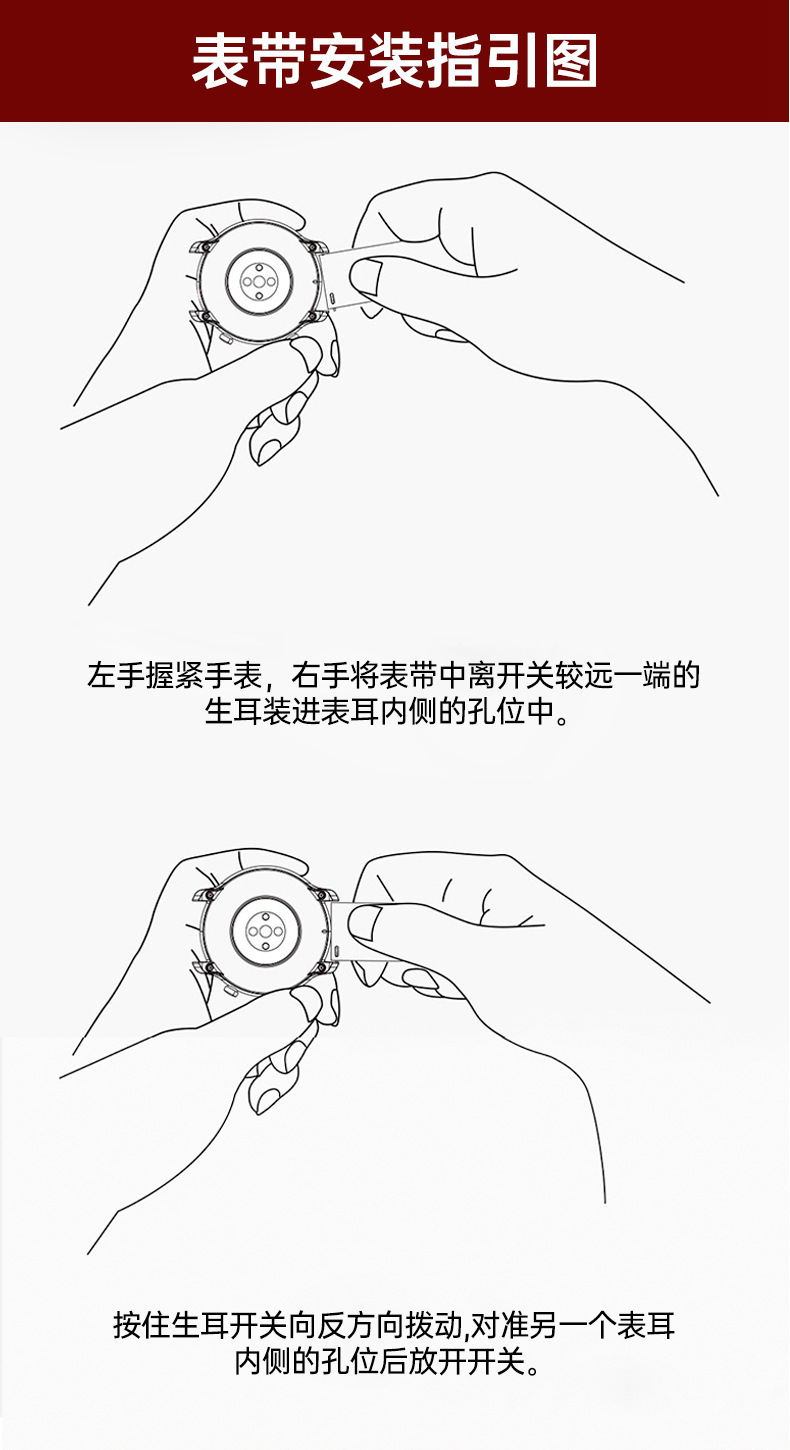 表带安装指引图

左手握紧手表，右手将表带中离开关较远一端的生耳装进表耳内侧的孔位中。

按住生耳开关向反方向拨动,对准另一个表耳内侧的孔位后放开开关。