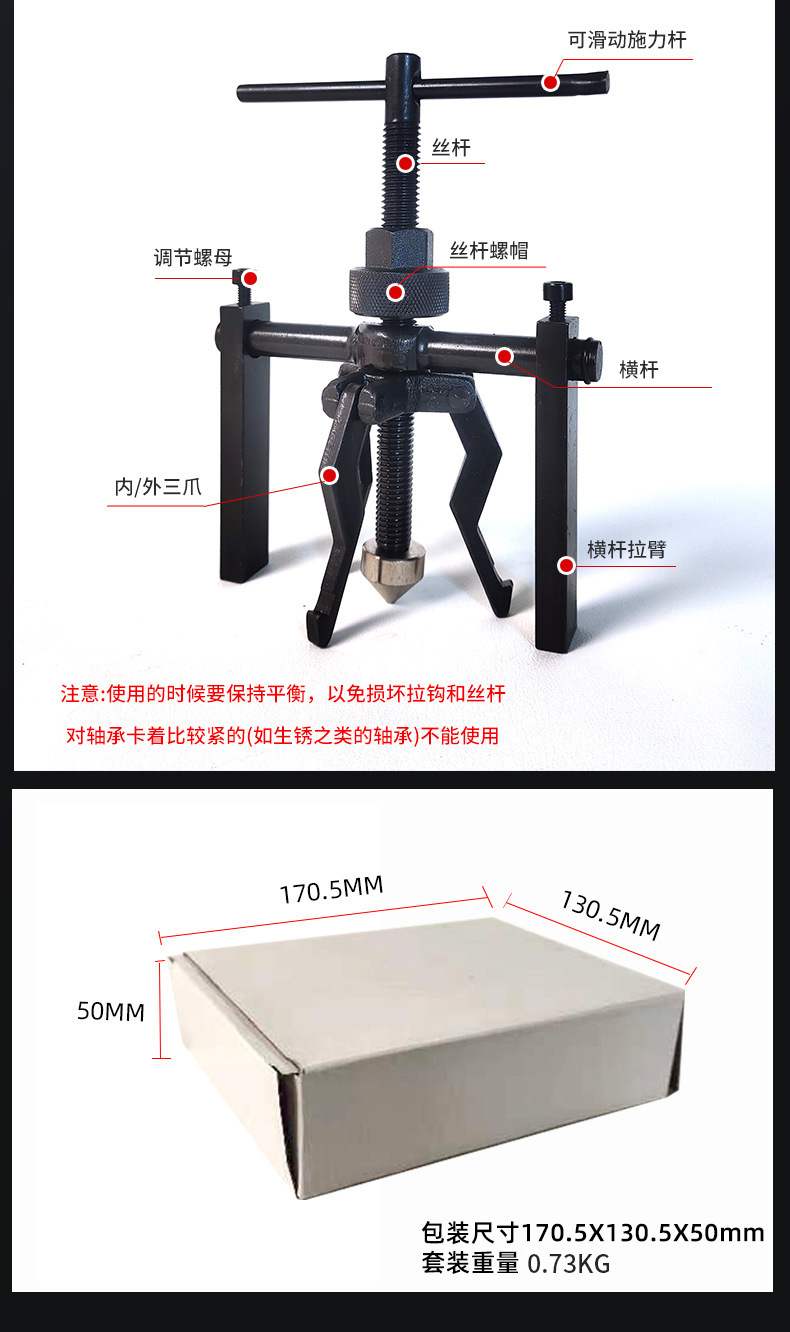 可滑动施力杆

丝杆

丝杆螺帽

调节螺母

横杆

内/外三爪

横杆拉臂

注意:使用的时候要保持平衡，以免损坏拉钩和丝杆

对轴承卡着比较紧的(如生锈之类的轴承)不能使用

170.5MM

130.5MM

50MM

包装尺寸170.5X130.5X50mm
套装重量 0.73KG