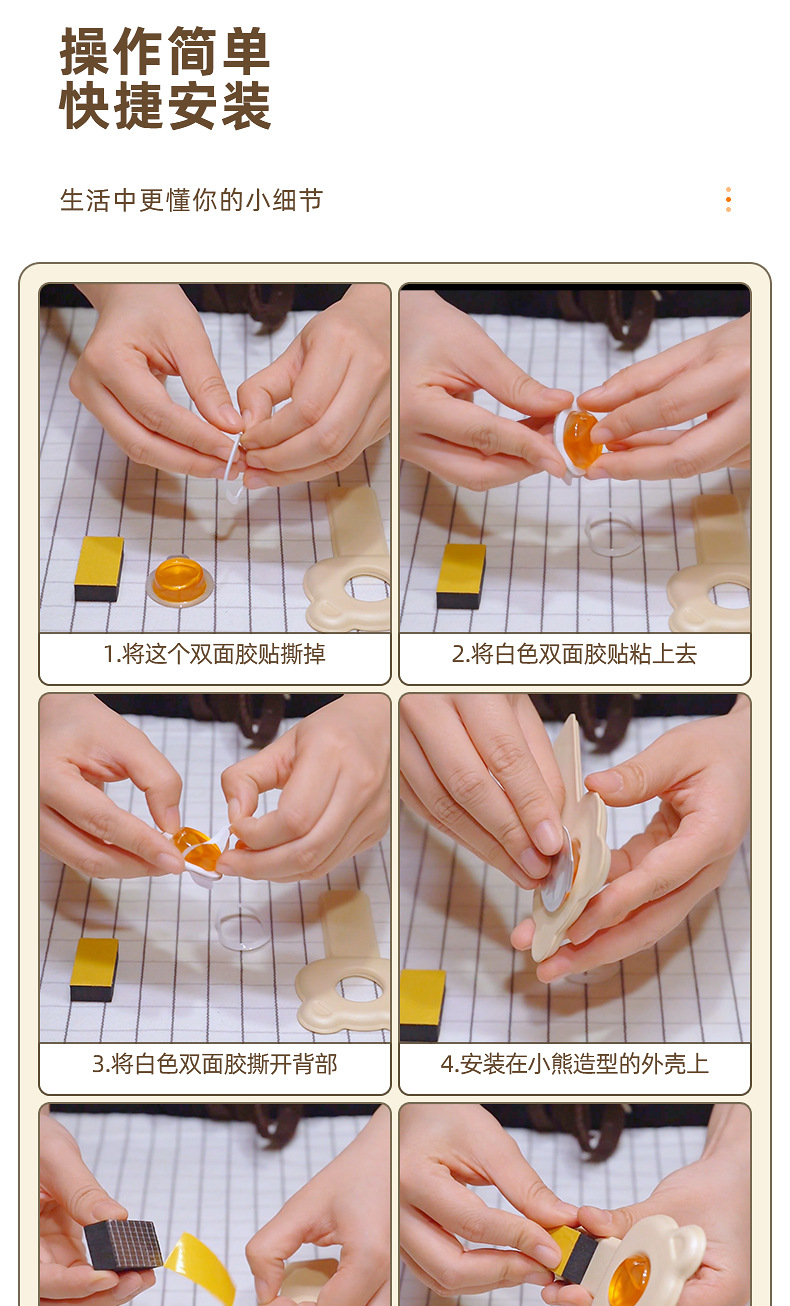 操作简单
快捷安装

生活中更懂你的小细节

1.将这个双面胶贴撕掉

2.将白色双面胶贴粘上去

3.将白色双面胶撕开背部

4.安装在小熊造型的外壳上