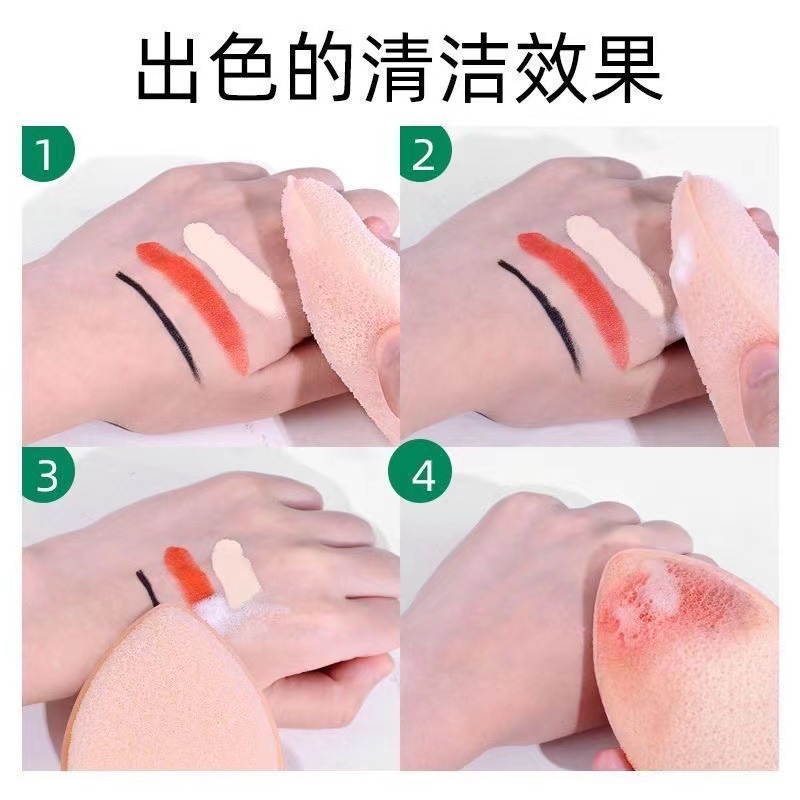 出色的清洁效果

1

2

3

4