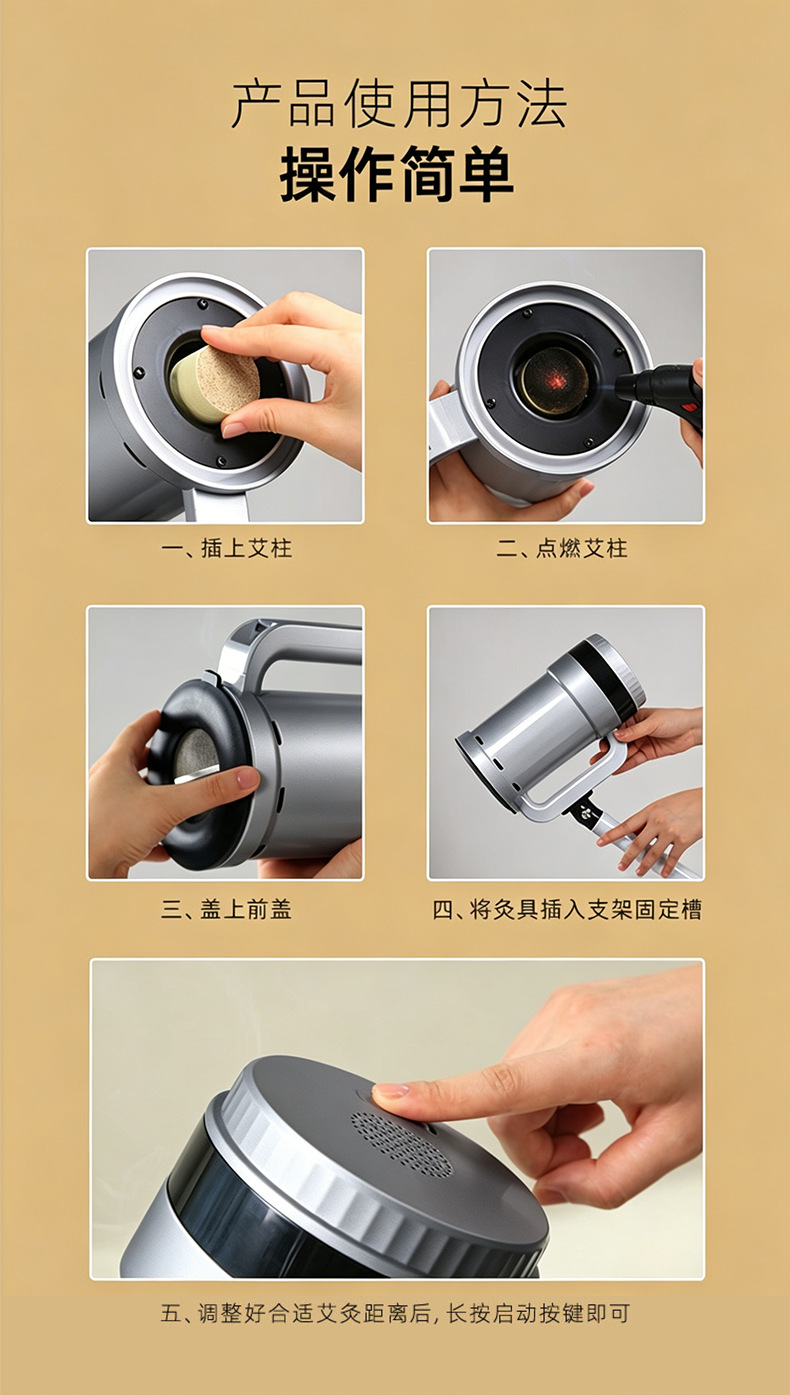 产品使用方法

操作简单

一、插上艾柱

二、点燃艾柱

三、盖上前盖

四、将灸具插入支架固定槽

五、调整好合适艾灸距离后，长按启动按键即可