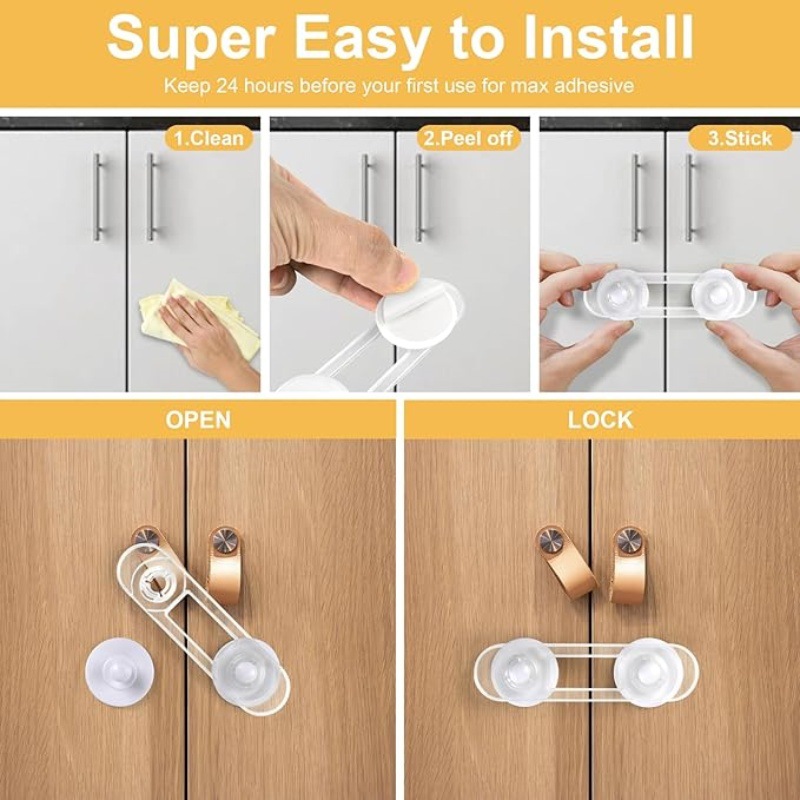 Super Easy to Install
Keep 24 hours before your first use for max adhesive

1.Clean

2.Peel off

3.Stick

OPEN

LOCK