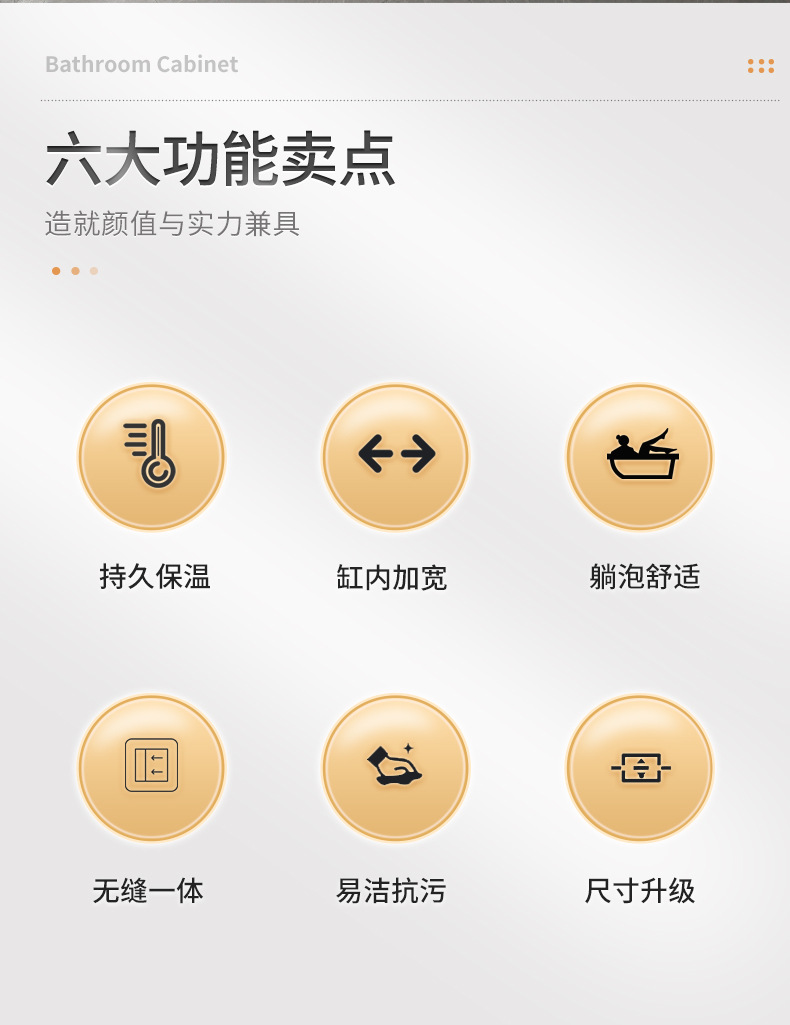 Bathroom Cabinet

六大功能卖点

造就颜值与实力兼具

持久保温

缸内加宽

躺泡舒适

无缝一体

易洁抗污

尺寸升级