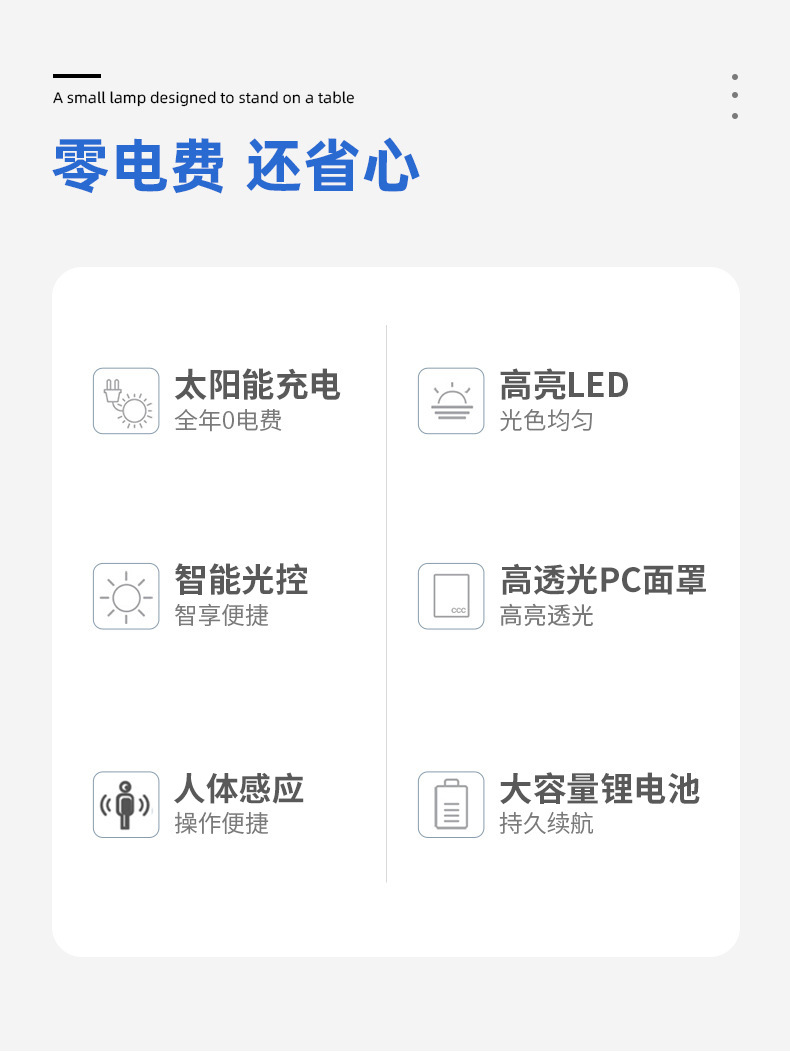 A small lamp designed to stand on a table

零电费 还省心

太阳能充电
全年0电费

智能光控
智享便捷

人体感应
操作便捷

高亮LED
光色均匀

高透光PC面罩
高亮透光

大容量锂电池
持久续航