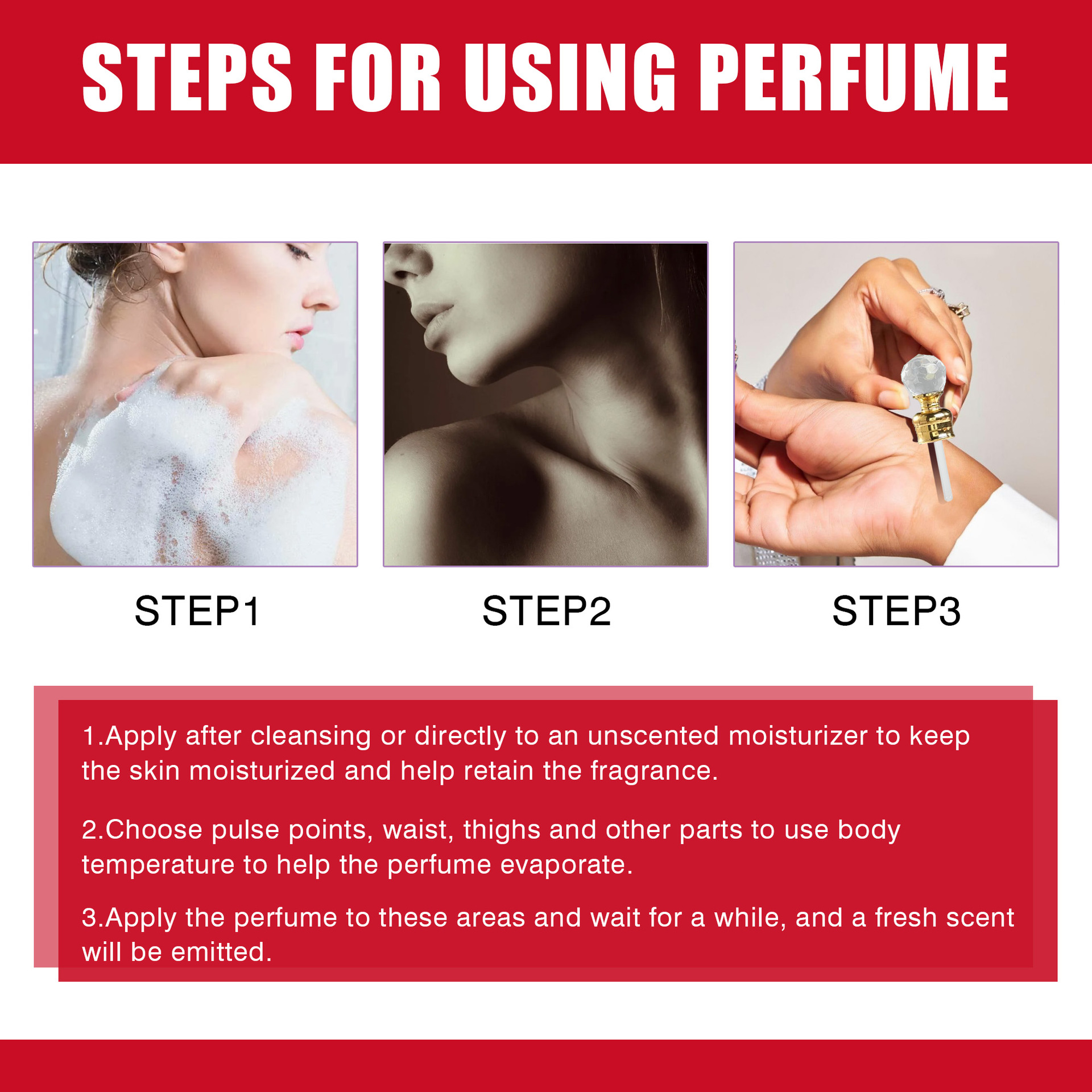 STEPS FOR USING PERFUME

STEP1

STEP2

STEP3

1.Apply after cleansing or directly to an unscented moisturizer to keep the skin moisturized and help retain the fragrance.

2.Choose pulse points, waist, thighs and other parts to use body temperature to help the perfume evaporate.

3.Apply the perfume to these areas and wait for a while, and a fresh scent will be emitted.